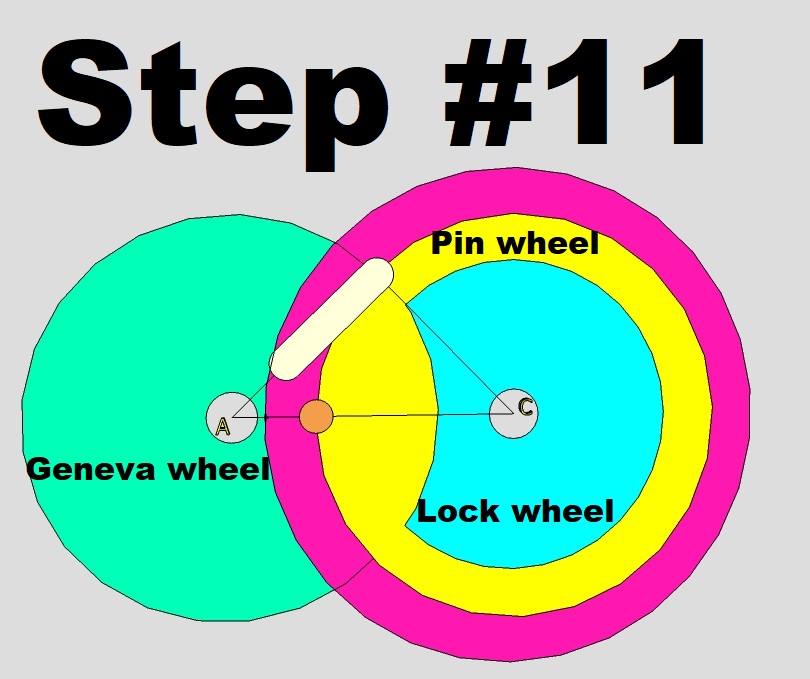 Step #11

Pin wheel

A

C

Geneva wheel

Lock wheel