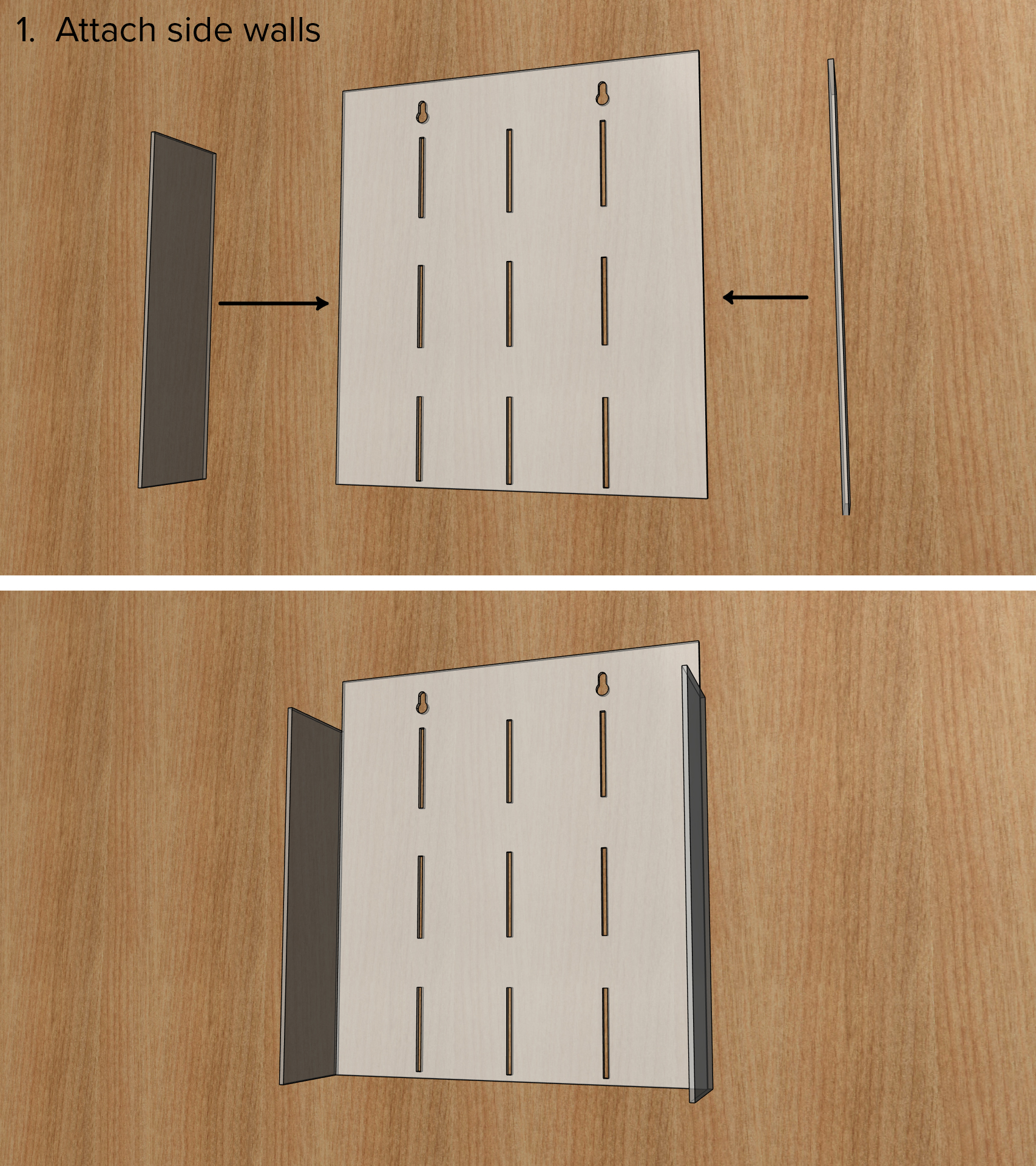 1. Attach side walls