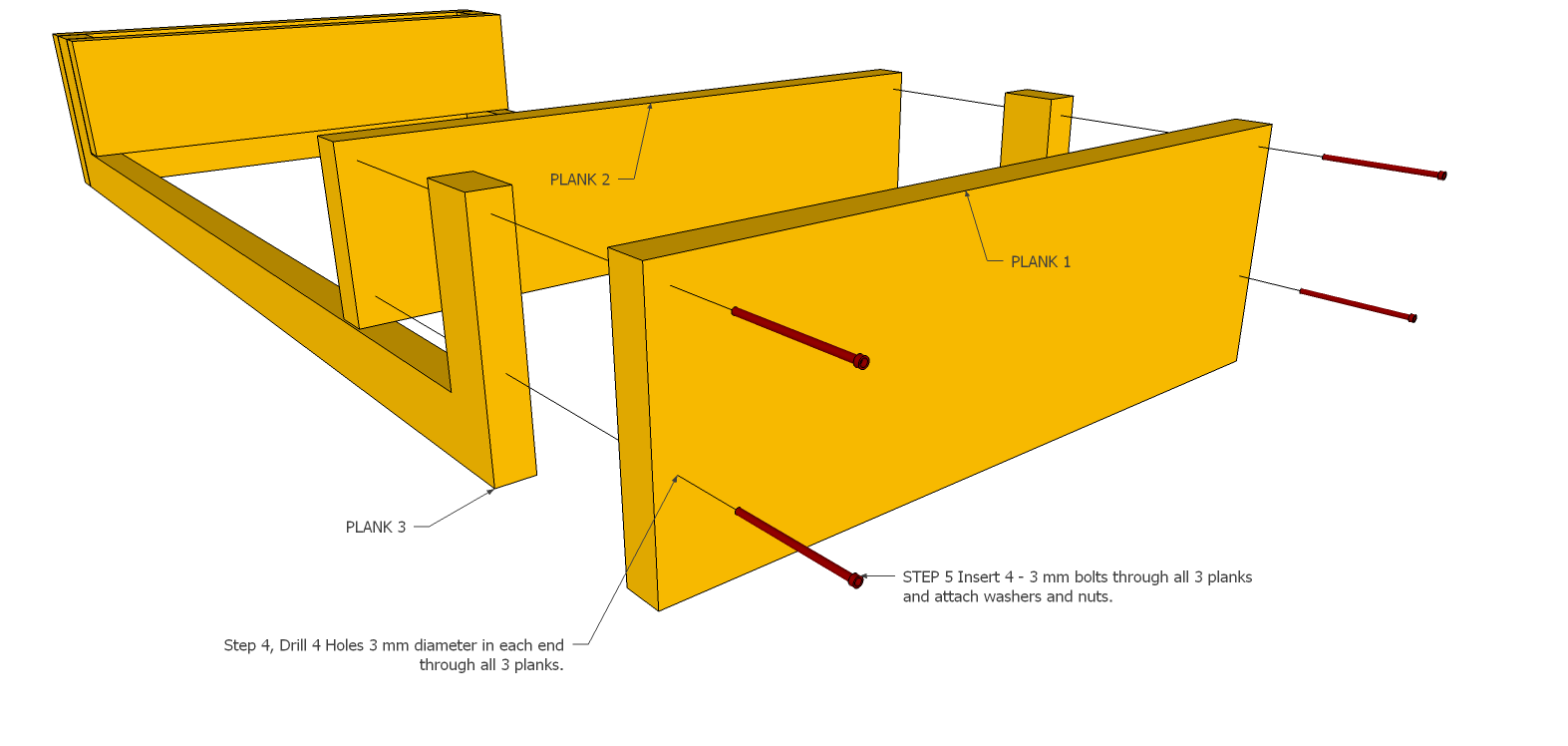 PLANK 2

PLANK 1

PLANK 3

STEP 5 Insert 4 - 3 mm bolts through all 3 planks and attach washers and nuts.

Step 4, Drill 4 Holes 3 mm diameter in each end through all 3 planks.