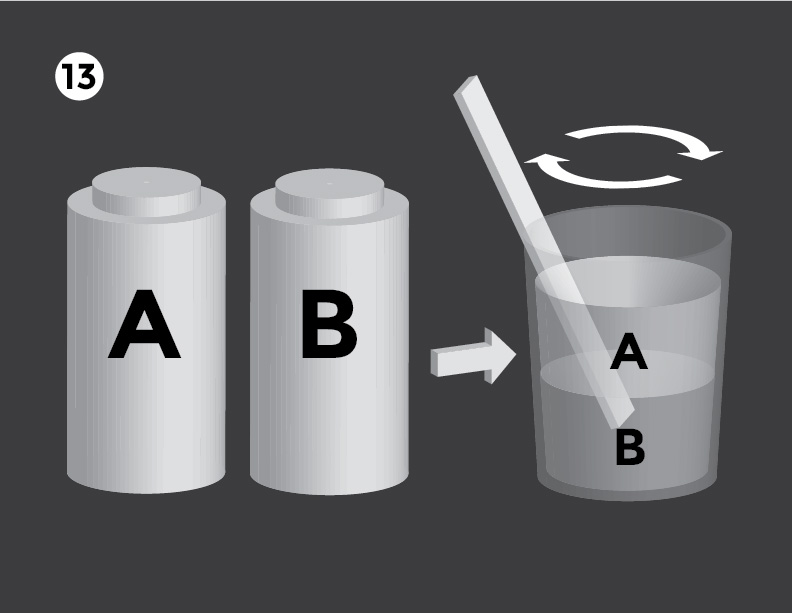 13

A

B

A

B