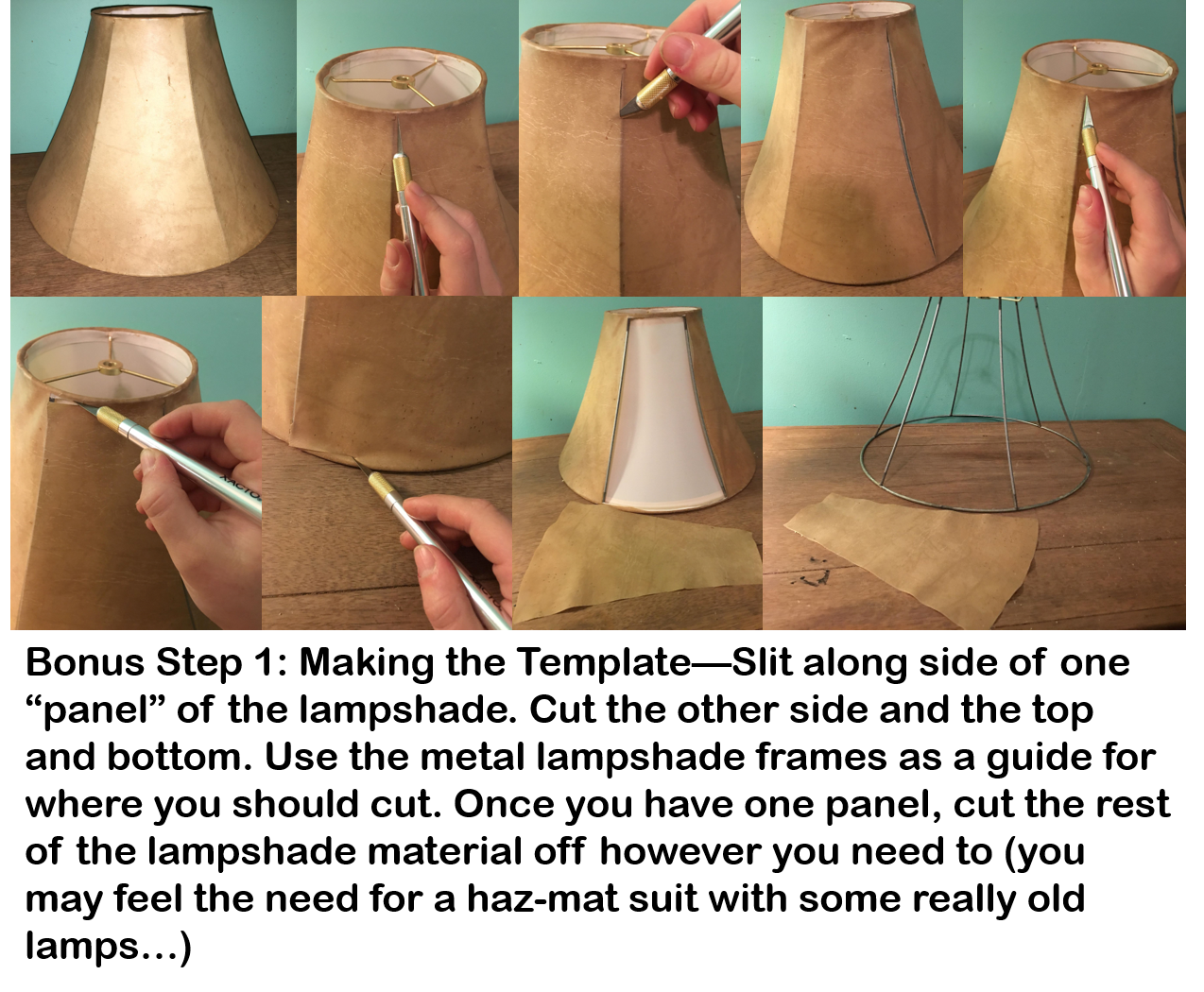 Bonus Step 1: Making the Template—Slit along side of one “panel” of the lampshade. Cut the other side and the top and bottom. Use the metal lampshade frames as a guide for where you should cut. Once you have one panel, cut the rest of the lampshade material off however you need to (you may feel the need for a haz-mat suit with some really old lamps…)