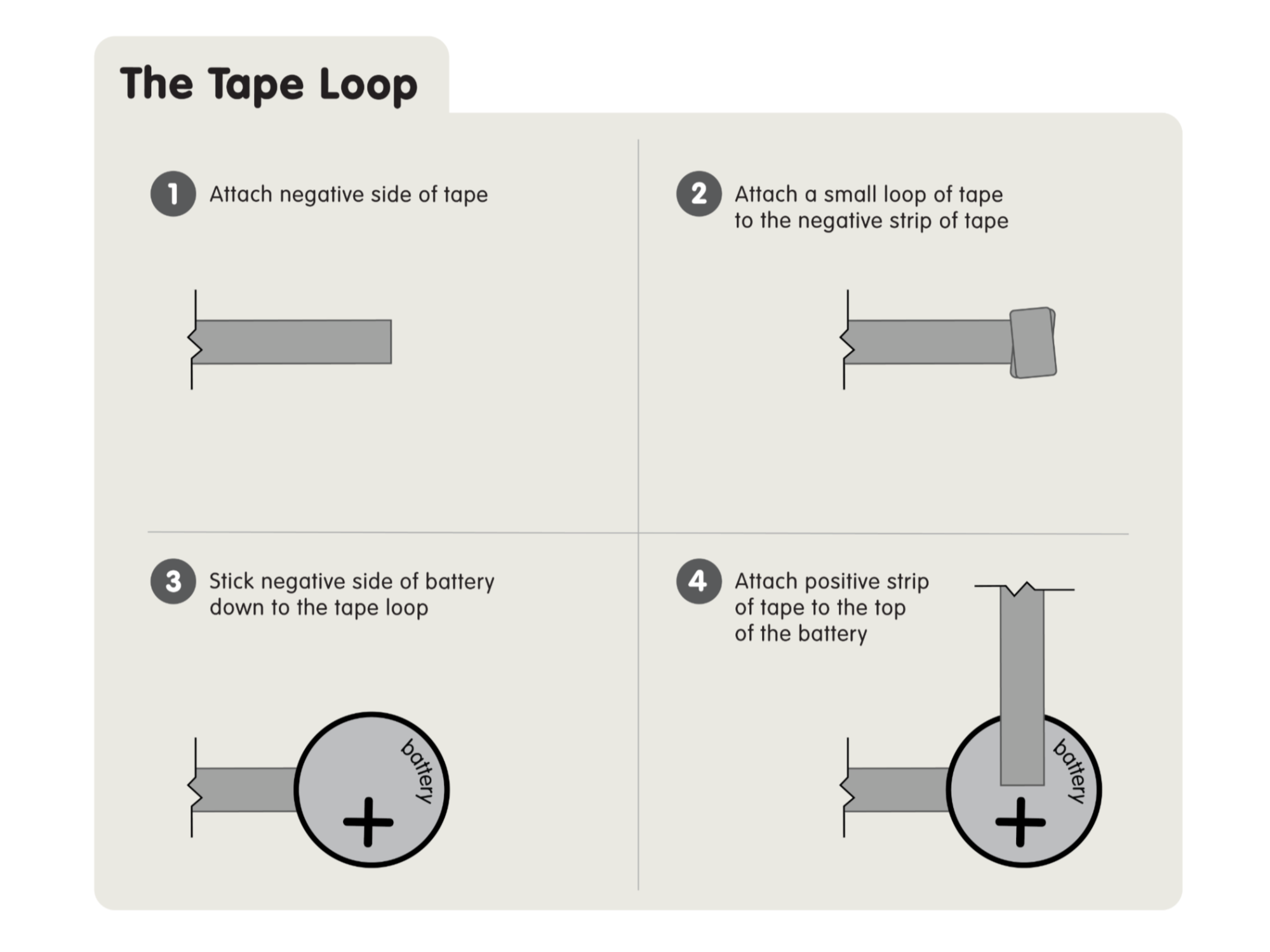 The Tape Loop

1 Attach negative side of tape

2 Attach a small loop of tape to the negative strip of tape

3 Stick negative side of battery down to the tape loop

battery

+

4 Attach positive strip of tape to the top of the battery

battery

+