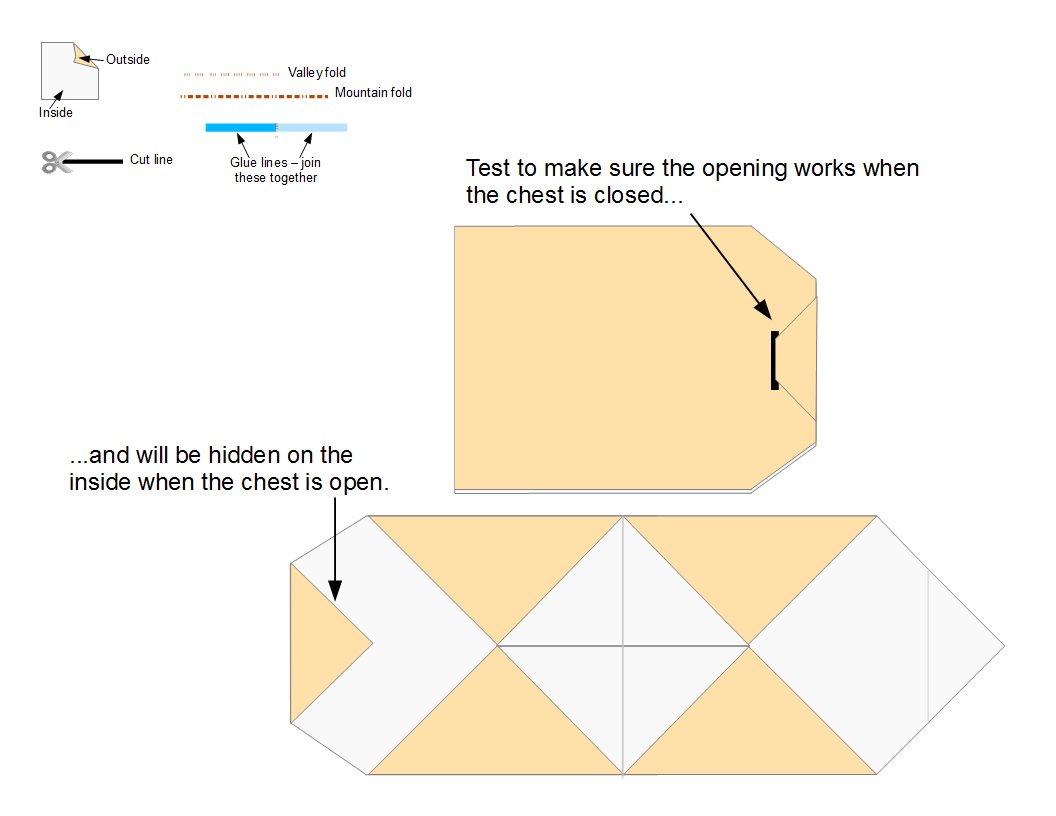 Outside
Inside
Valley fold
Mountain fold
Cut line
Glue lines – join these together

Test to make sure the opening works when the chest is closed...

...and will be hidden on the inside when the chest is open.