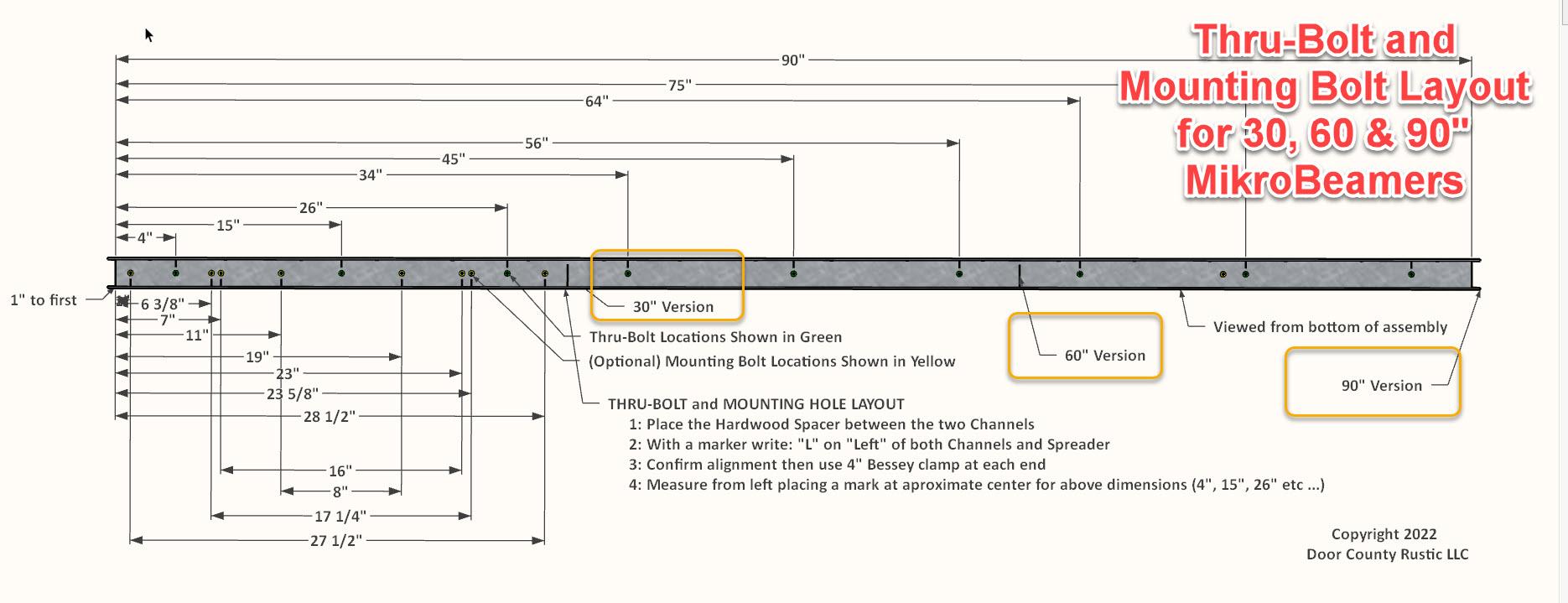 Thru-Bolt and Mounting Bolt Layout for 30, 60 & 90" MikroBeamers

90"
75"
64"
56"
45"
34"
26"
15"
4"

1" to first
6 3/8"
7"
11"
19"
23"
23 5/8"
28 1/2"
16"
8"
17 1/4"
27 1/2"

30" Version
60" Version
90" Version
Viewed from bottom of assembly

Thru-Bolt Locations Shown in Green
(Optional) Mounting Bolt Locations Shown in Yellow

THRU-BOLT and MOUNTING HOLE LAYOUT
1: Place the Hardwood Spacer between the two Channels
2: With a marker write: "L" on "Left" of both Channels and Spreader
3: Confirm alignment then use 4" Bessey clamp at each end
4: Measure from left placing a mark at aproximate center for above dimensions (4", 15", 26" etc ...)

Copyright 2022
Door County Rustic LLC