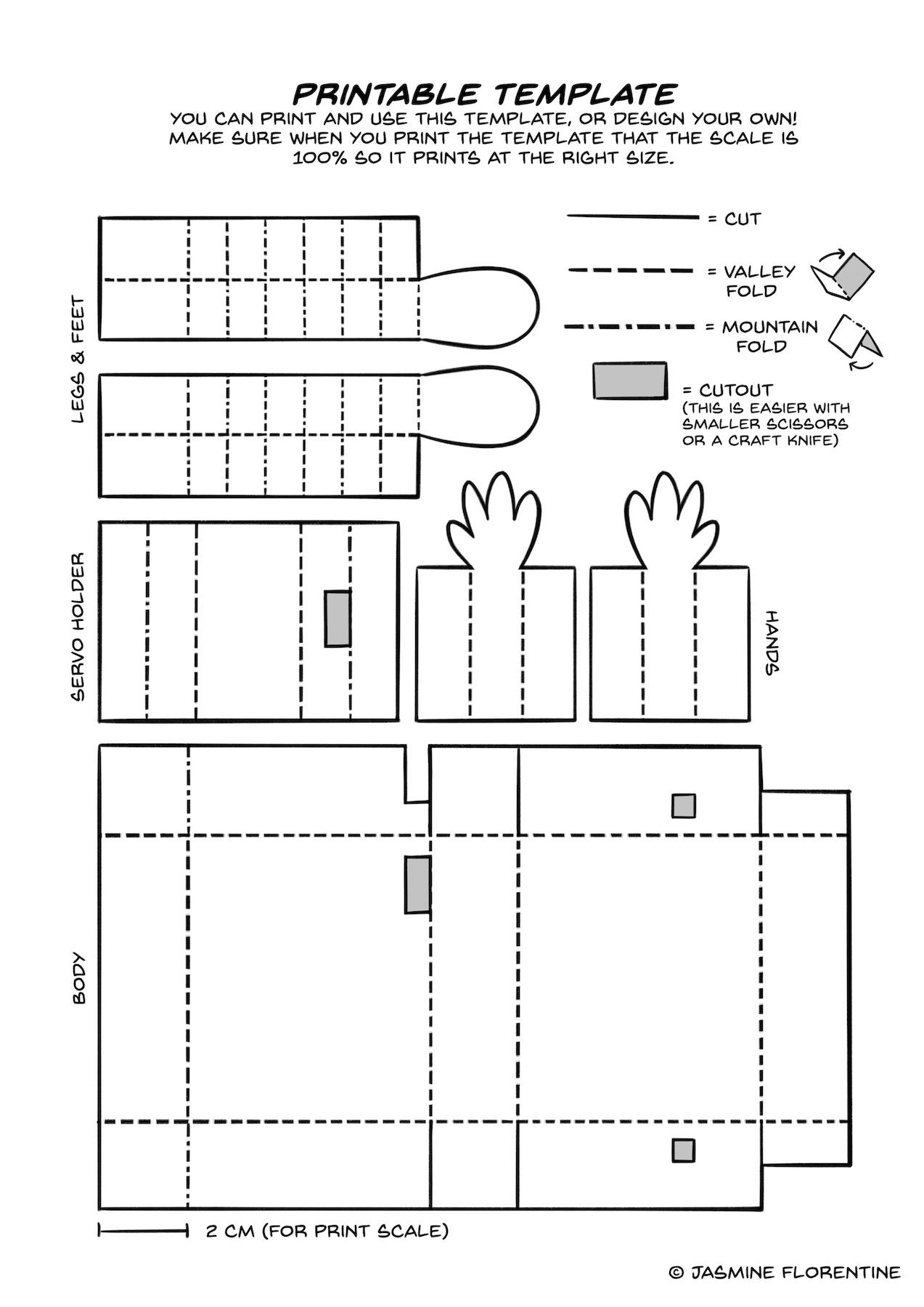 PRINTABLE TEMPLATE
YOU CAN PRINT AND USE THIS TEMPLATE, OR DESIGN YOUR OWN! MAKE SURE WHEN YOU PRINT THE TEMPLATE THAT THE SCALE IS 100% SO IT PRINTS AT THE RIGHT SIZE.

= CUT

= VALLEY FOLD

= MOUNTAIN FOLD

= CUTOUT
(THIS IS EASIER WITH SMALLER SCISSORS OR A CRAFT KNIFE)

LEGS & FEET

SERVO HOLDER

HANDS

BODY

2 CM (FOR PRINT SCALE)

© JASMINE FLORENTINE