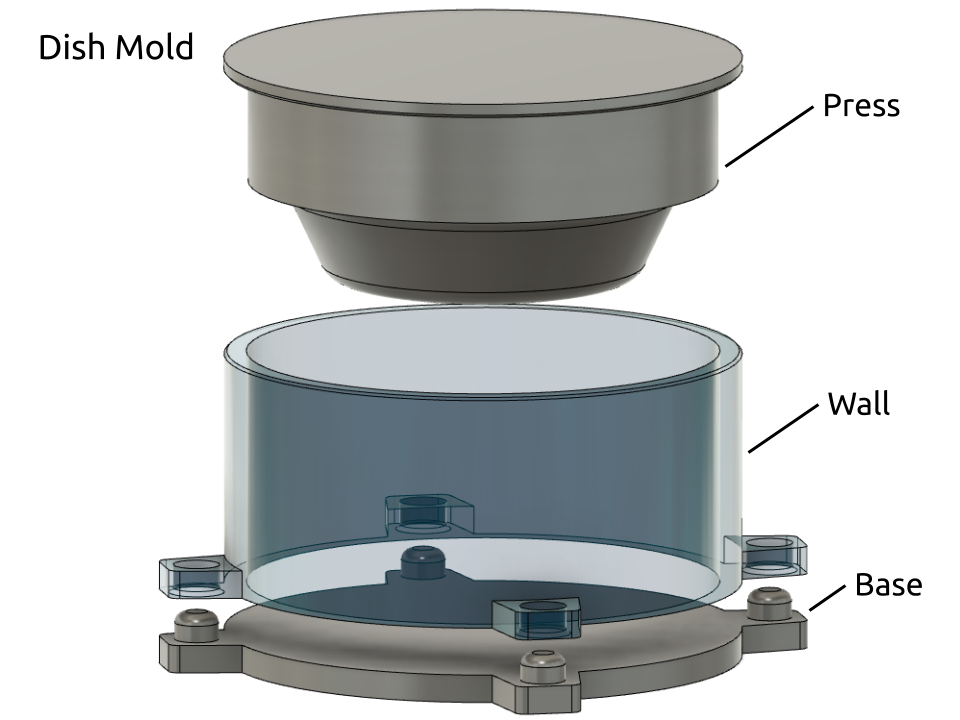 Dish Mold

Press

Wall

Base