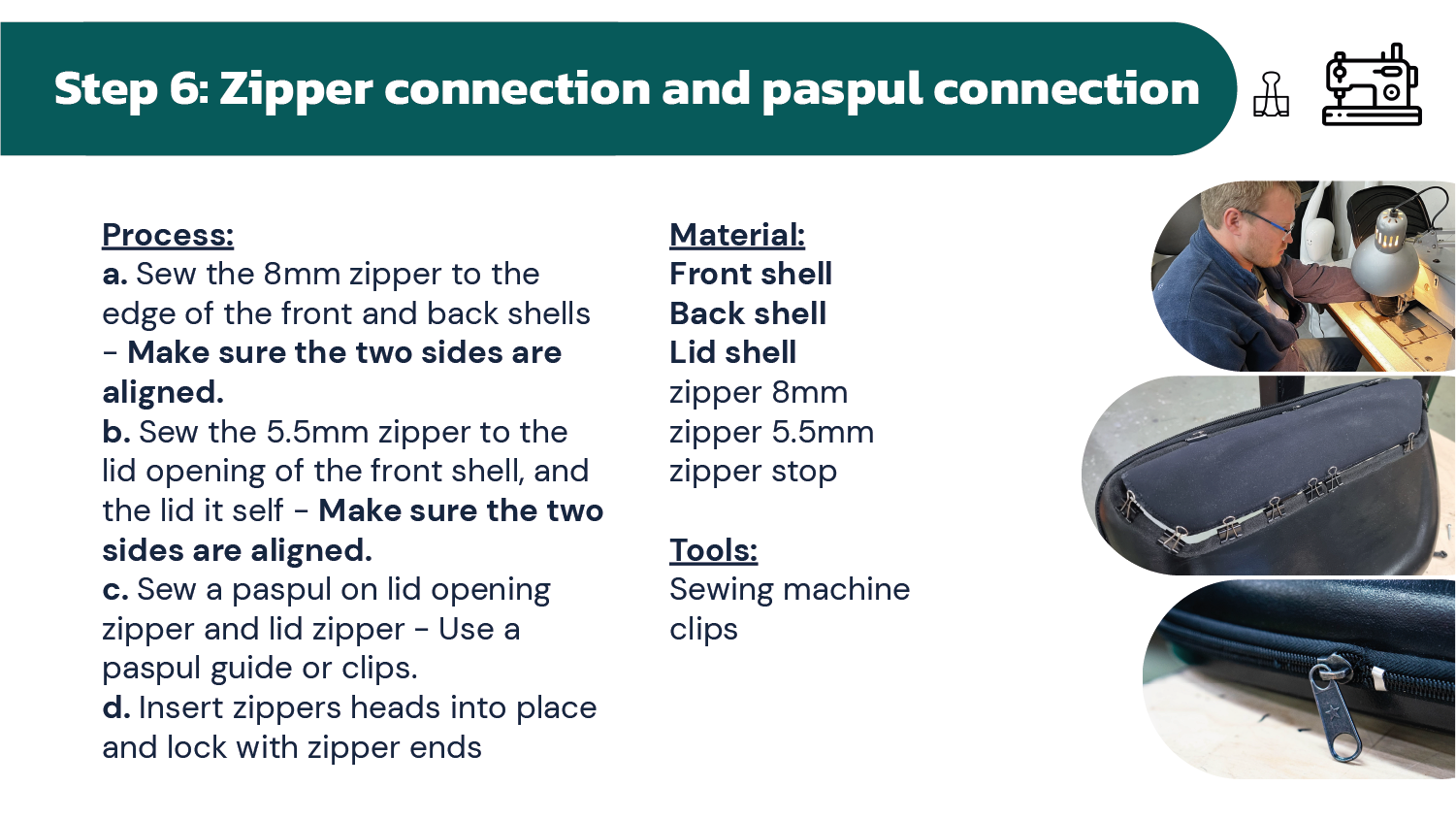 Step 6: Zipper connection and paspul connection

Process:
a. Sew the 8mm zipper to the edge of the front and back shells - Make sure the two sides are aligned.
b. Sew the 5.5mm zipper to the lid opening of the front shell, and the lid it self - Make sure the two sides are aligned.
c. Sew a paspul on lid opening zipper and lid zipper - Use a paspul guide or clips.
d. Insert zippers heads into place and lock with zipper ends

Material:
Front shell
Back shell
Lid shell
zipper 8mm
zipper 5.5mm
zipper stop

Tools:
Sewing machine
clips