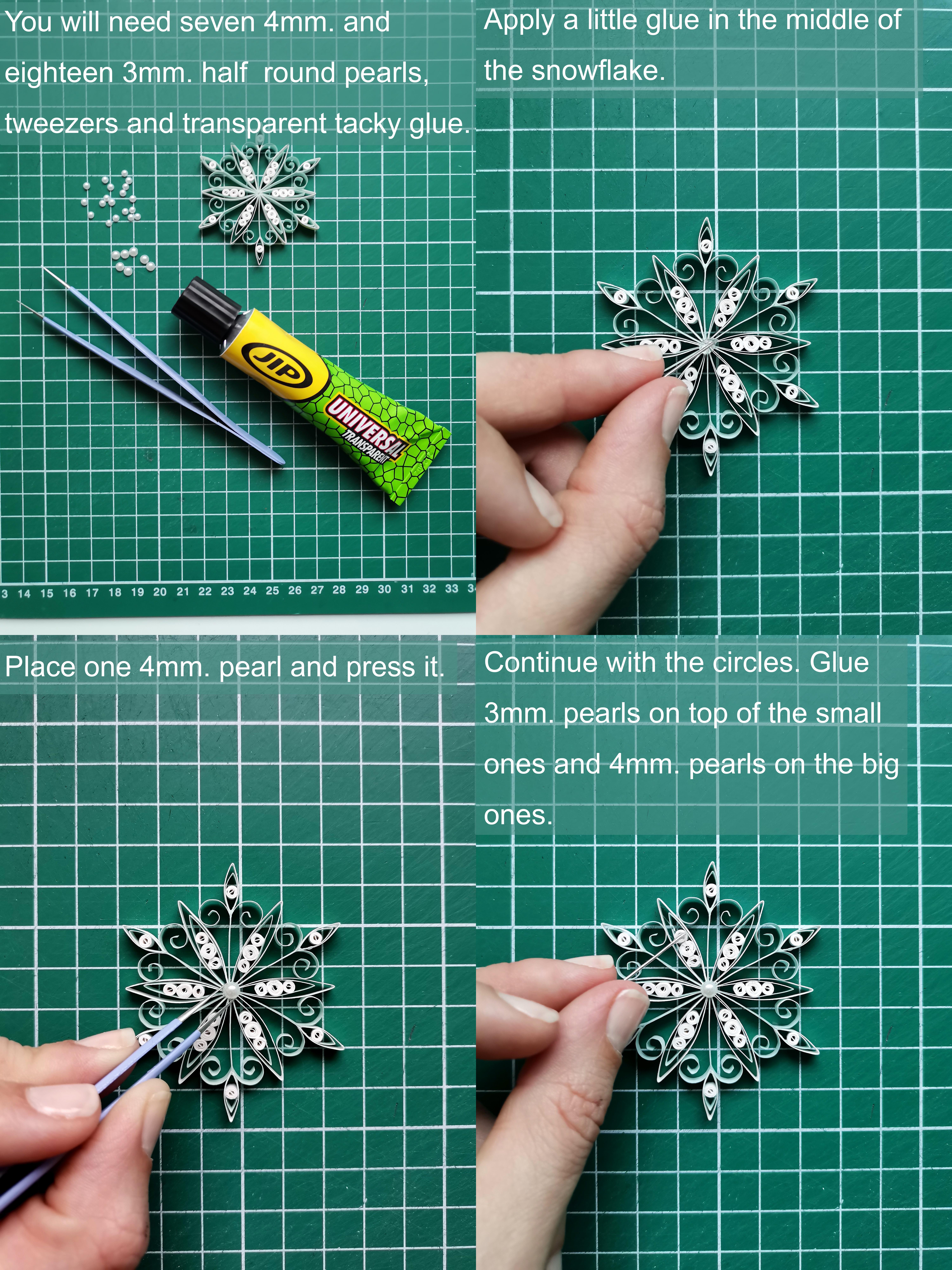 You will need seven 4mm. and eighteen 3mm. half round pearls, tweezers and transparent tacky glue.

JIP
UNIVERSAL
TRANSPARENT

3 14 15 16 17 18 19 20 21 22 23 24 25 26 27 28 29 30 31 32 33 3

Apply a little glue in the middle of the snowflake.

Place one 4mm. pearl and press it.

Continue with the circles. Glue 3mm. pearls on top of the small ones and 4mm. pearls on the big ones.