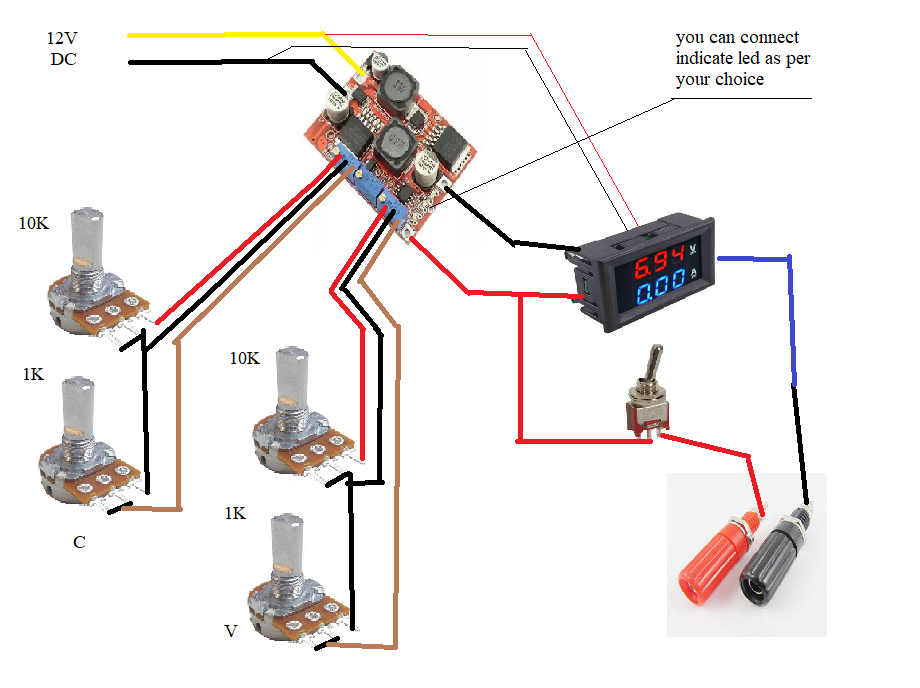 12V
DC

you can connect indicate led as per your choice

10K

1K

C

10K

1K

V

6.94 V
0.00 A