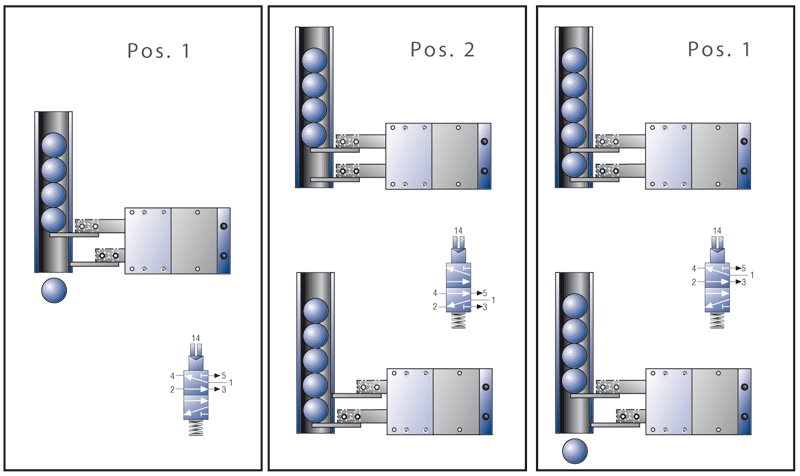 Pos. 1

14
4
5
1
2
3

Pos. 2

14
4
5
1
2
3

Pos. 1

14
4
5
1
2
3