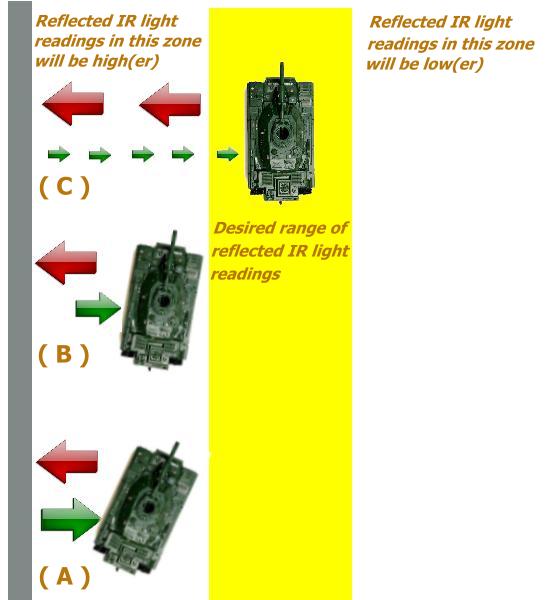 Reflected IR light readings in this zone will be high(er)

Reflected IR light readings in this zone will be low(er)

( C )

Desired range of reflected IR light readings

( B )

( A )