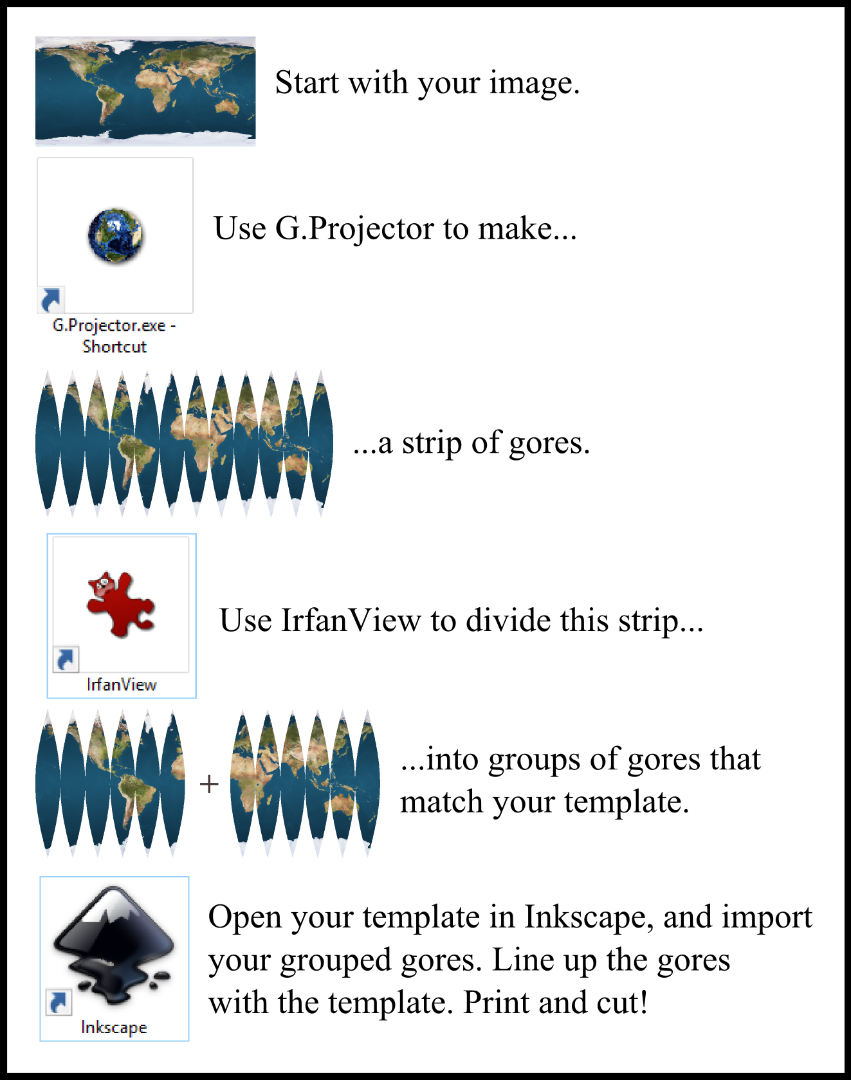 Start with your image.

G.Projector.exe - Shortcut

Use G.Projector to make...

...a strip of gores.

IrfanView

Use IrfanView to divide this strip...

+

...into groups of gores that match your template.

Inkscape

Open your template in Inkscape, and import your grouped gores. Line up the gores with the template. Print and cut!