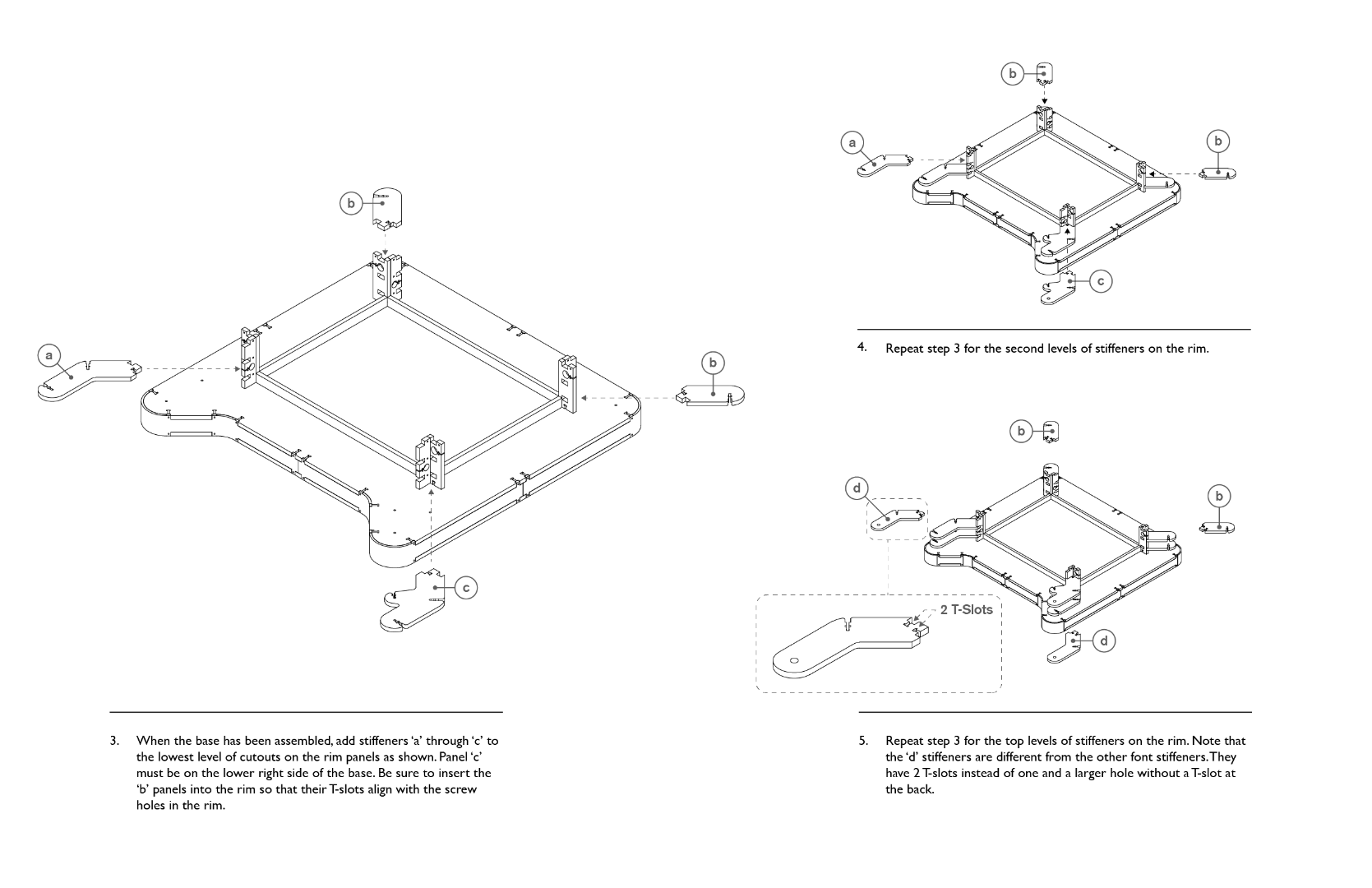 b

a

b

c

3. When the base has been assembled, add stiffeners 'a' through 'c' to the lowest level of cutouts on the rim panels as shown. Panel 'c' must be on the lower right side of the base. Be sure to insert the 'b' panels into the rim so that their T-slots align with the screw holes in the rim.

b

a

b

c

4. Repeat step 3 for the second levels of stiffeners on the rim.

b

d

b

2 T-Slots

d

5. Repeat step 3 for the top levels of stiffeners on the rim. Note that the 'd' stiffeners are different from the other font stiffeners. They have 2 T-slots instead of one and a larger hole without a T-slot at the back.