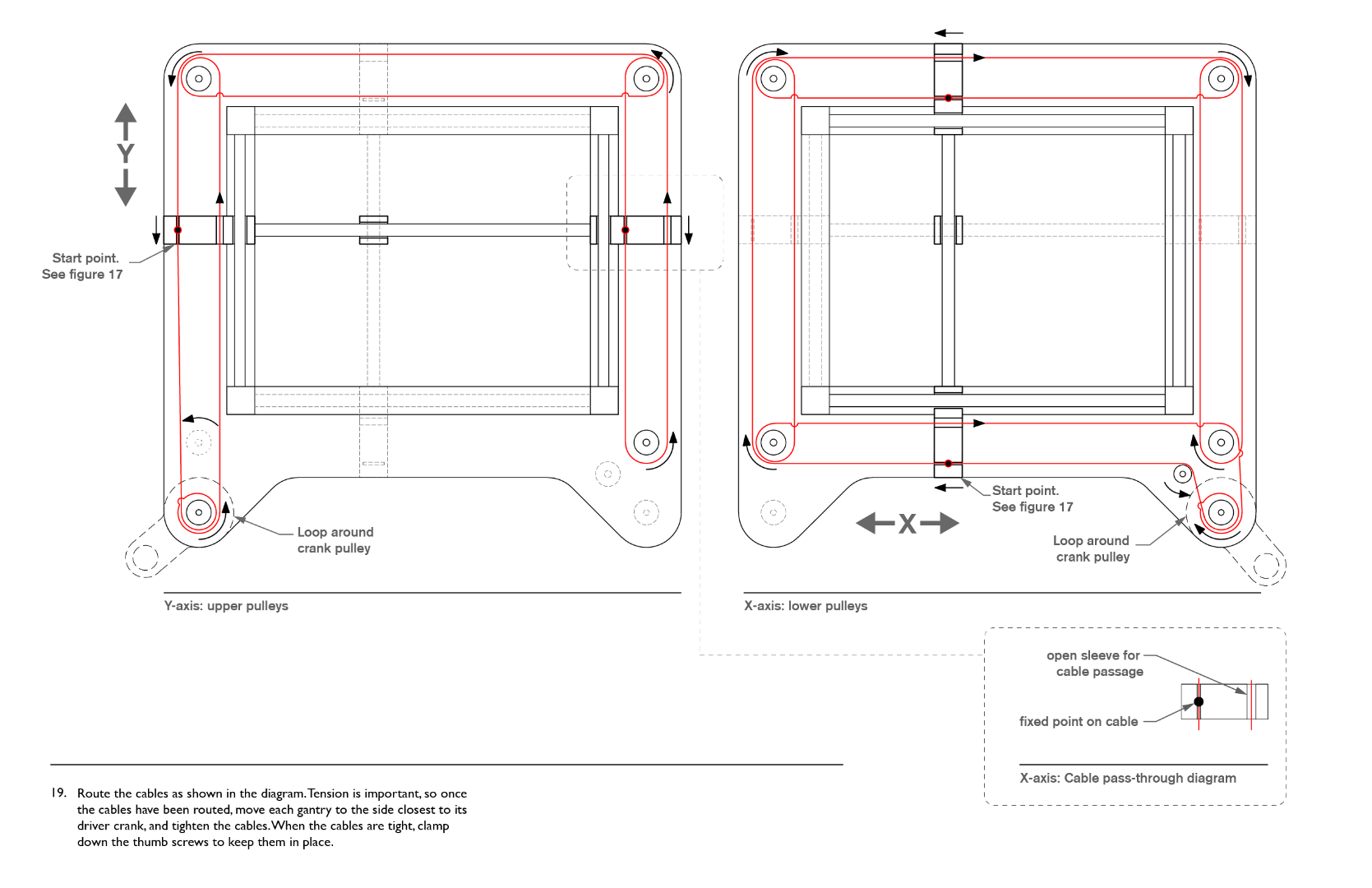 Y

Start point.
See figure 17

Loop around
crank pulley

Y-axis: upper pulleys

Start point.
See figure 17

X

Loop around
crank pulley

X-axis: lower pulleys

open sleeve for
cable passage

fixed point on cable

X-axis: Cable pass-through diagram

19. Route the cables as shown in the diagram. Tension is important, so once the cables have been routed, move each gantry to the side closest to its driver crank, and tighten the cables. When the cables are tight, clamp down the thumb screws to keep them in place.