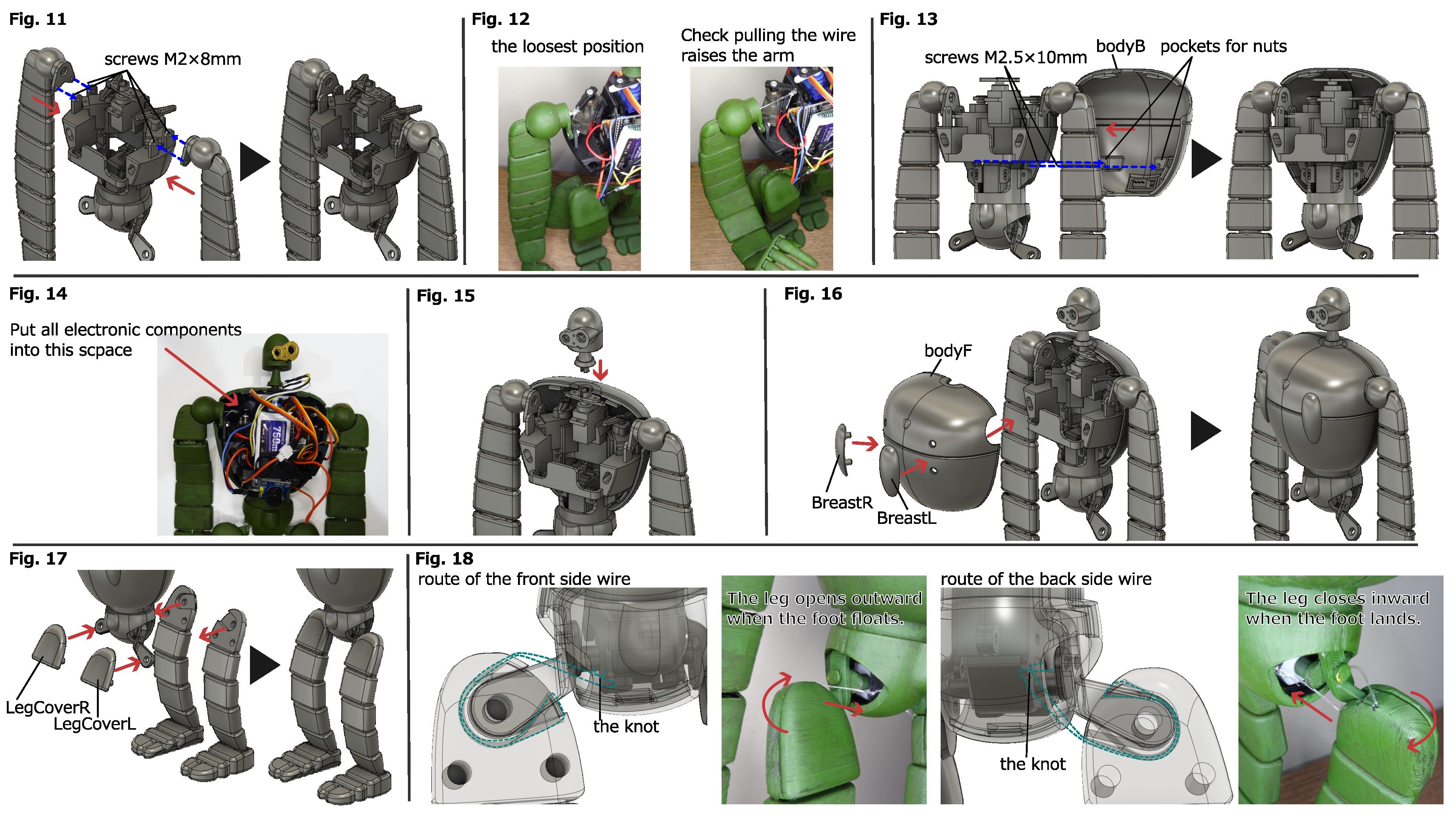 Fig. 11

screws M2×8mm

Fig. 12

the loosest position

Check pulling the wire raises the arm

Fig. 13

screws M2.5×10mm

bodyB

pockets for nuts

Fig. 14

Put all electronic components into this scpace

750mAh

Fig. 15

Fig. 16

bodyF

BreastR

BreastL

Fig. 17

LegCoverR

LegCoverL

Fig. 18

route of the front side wire

the knot

The leg opens outward when the foot floats.

route of the back side wire

the knot

The leg closes inward when the foot lands.