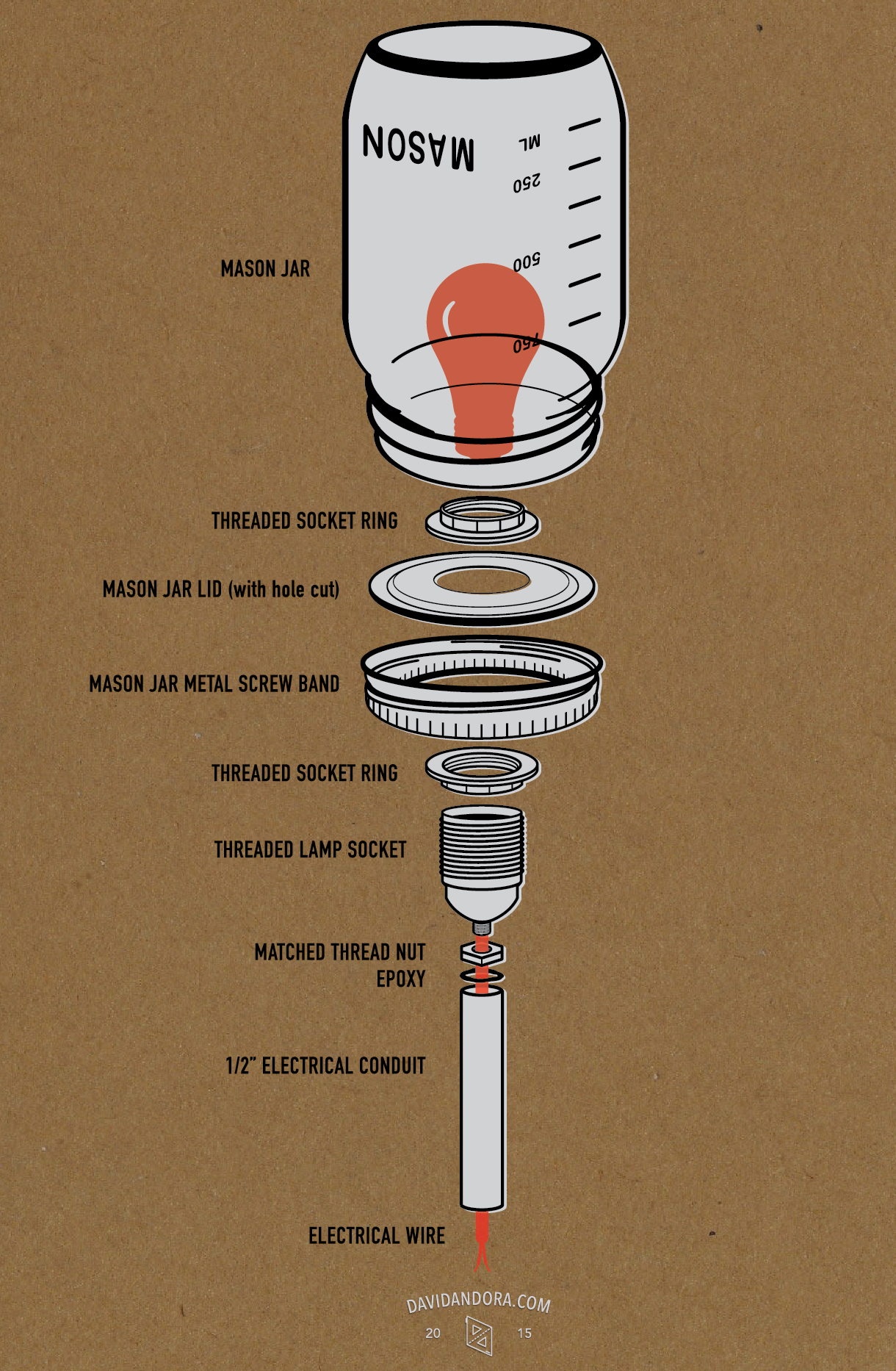 MASON

ML

250

500

750

MASON JAR

THREADED SOCKET RING

MASON JAR LID (with hole cut)

MASON JAR METAL SCREW BAND

THREADED SOCKET RING

THREADED LAMP SOCKET

MATCHED THREAD NUT
EPOXY

1/2" ELECTRICAL CONDUIT

ELECTRICAL WIRE

DAVIDANDORA.COM

20 15