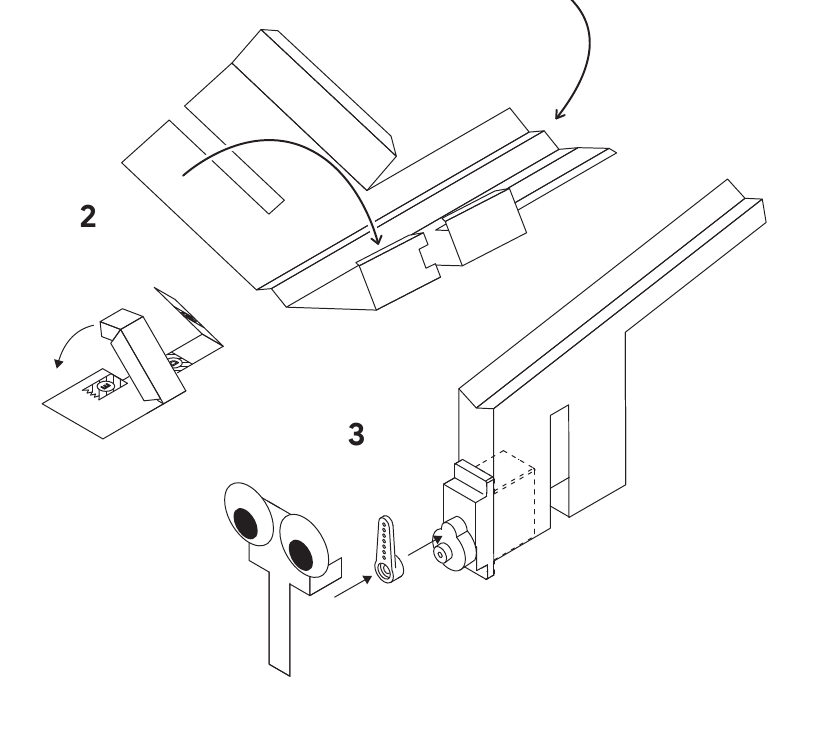 2

3