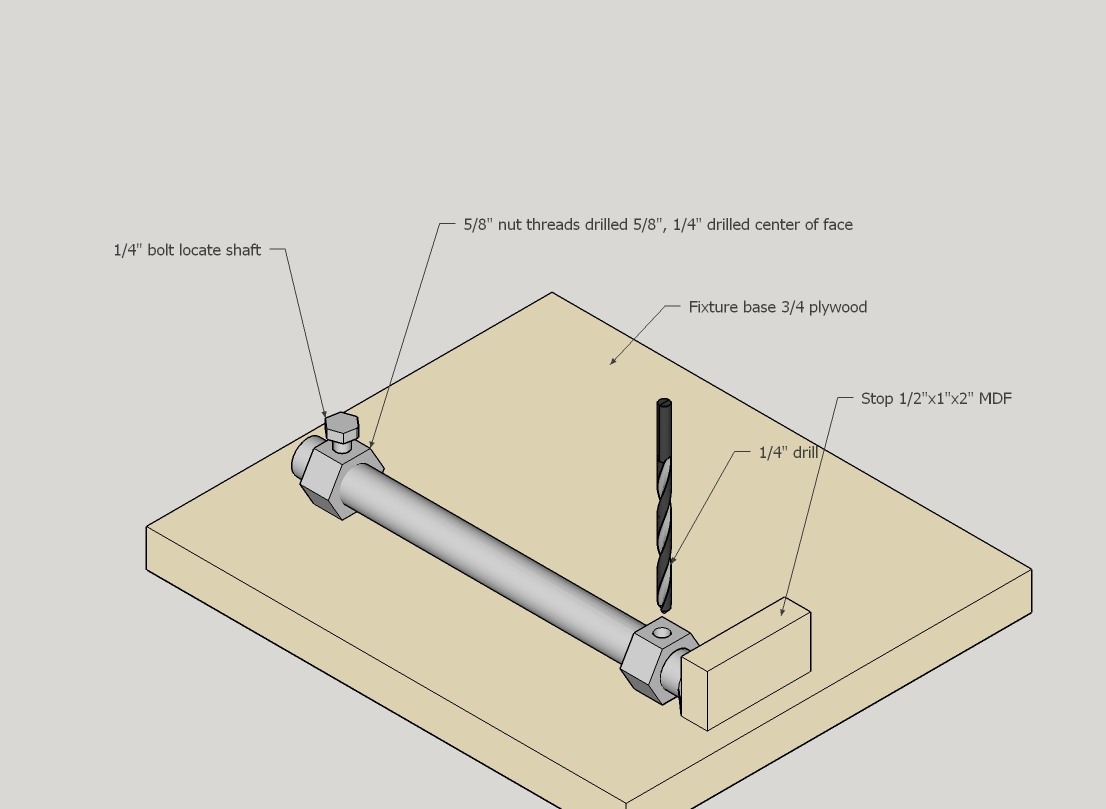 5/8" nut threads drilled 5/8", 1/4" drilled center of face

1/4" bolt locate shaft

Fixture base 3/4 plywood

Stop 1/2"x1"x2" MDF

1/4" drill