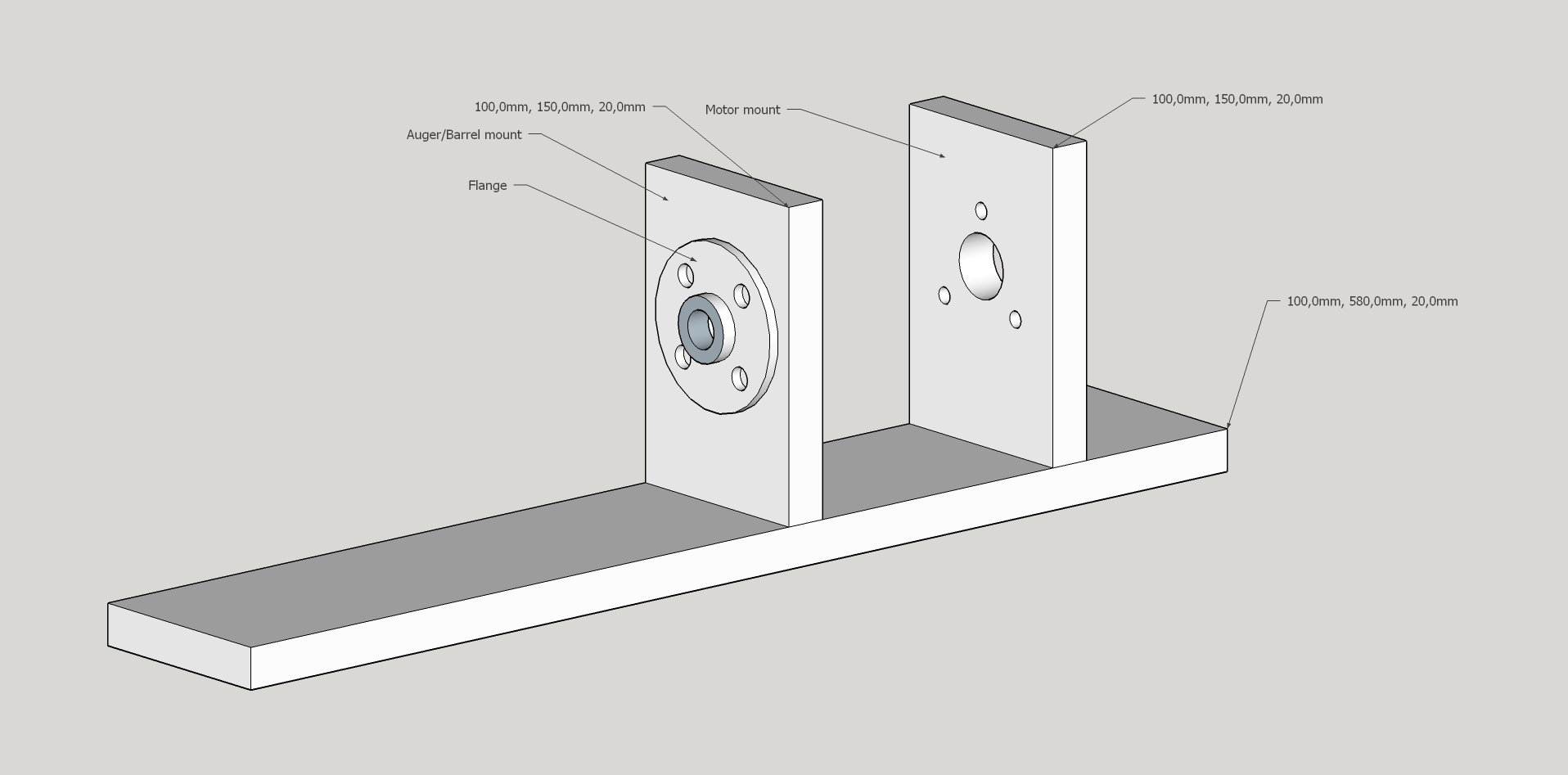 100,0mm, 150,0mm, 20,0mm

Motor mount

100,0mm, 150,0mm, 20,0mm

Auger/Barrel mount

Flange

100,0mm, 580,0mm, 20,0mm