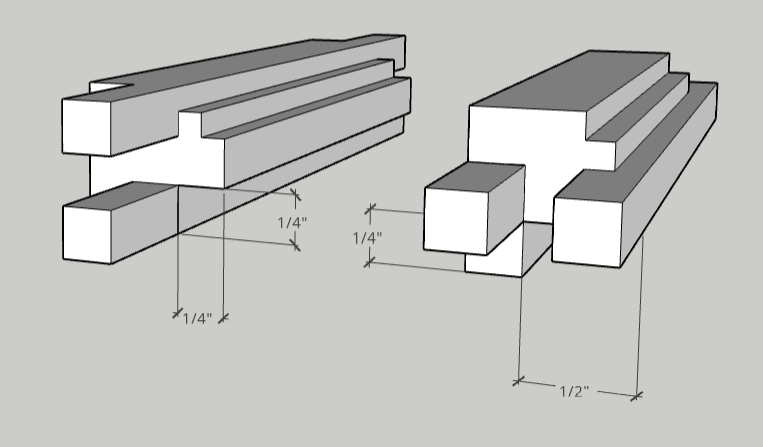 1/4"
1/4"
1/4"
1/2"