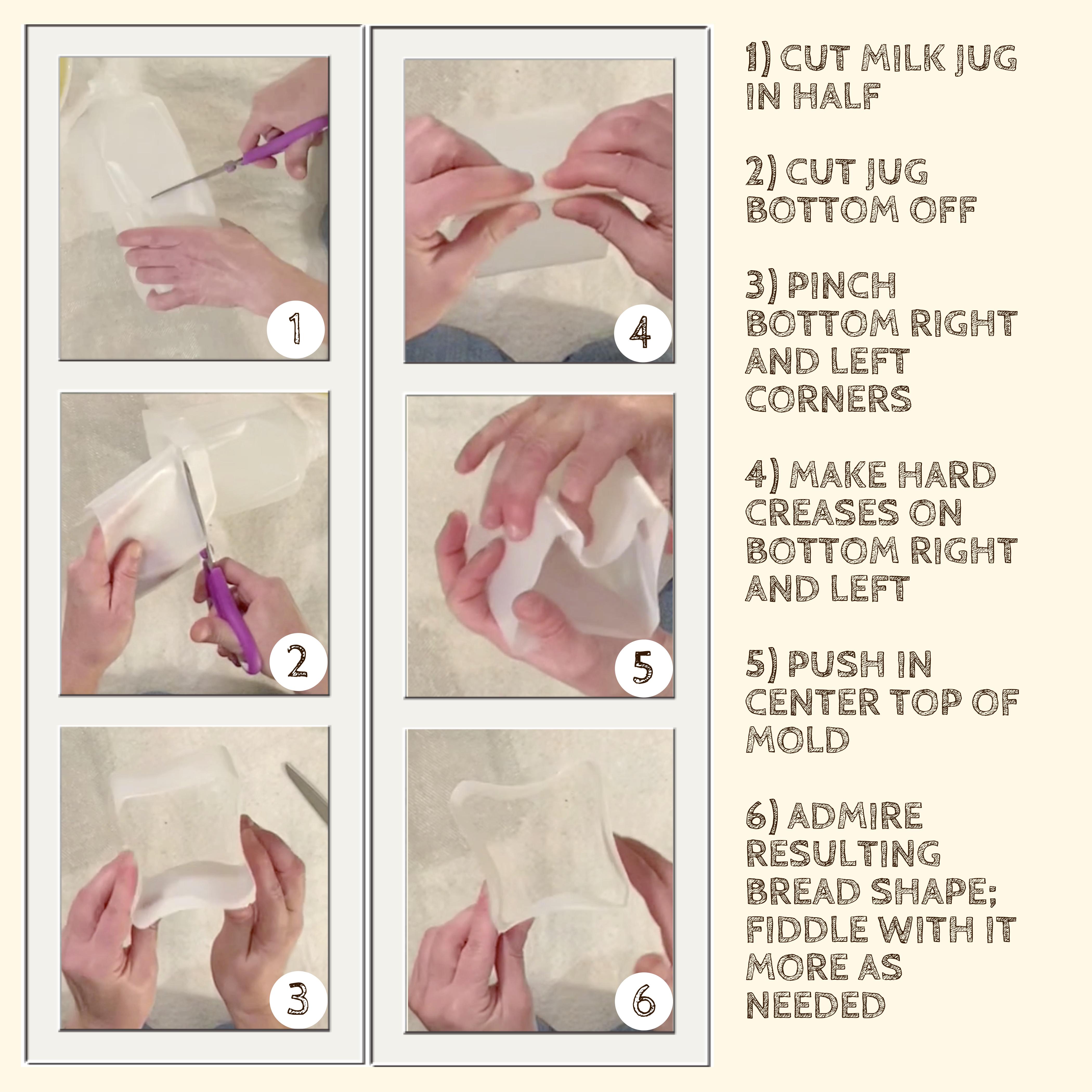 1

2

3

4

5

6

1) CUT MILK JUG IN HALF

2) CUT JUG BOTTOM OFF

3) PINCH BOTTOM RIGHT AND LEFT CORNERS

4) MAKE HARD CREASES ON BOTTOM RIGHT AND LEFT

5) PUSH IN CENTER TOP OF MOLD

6) ADMIRE RESULTING BREAD SHAPE; FIDDLE WITH IT MORE AS NEEDED