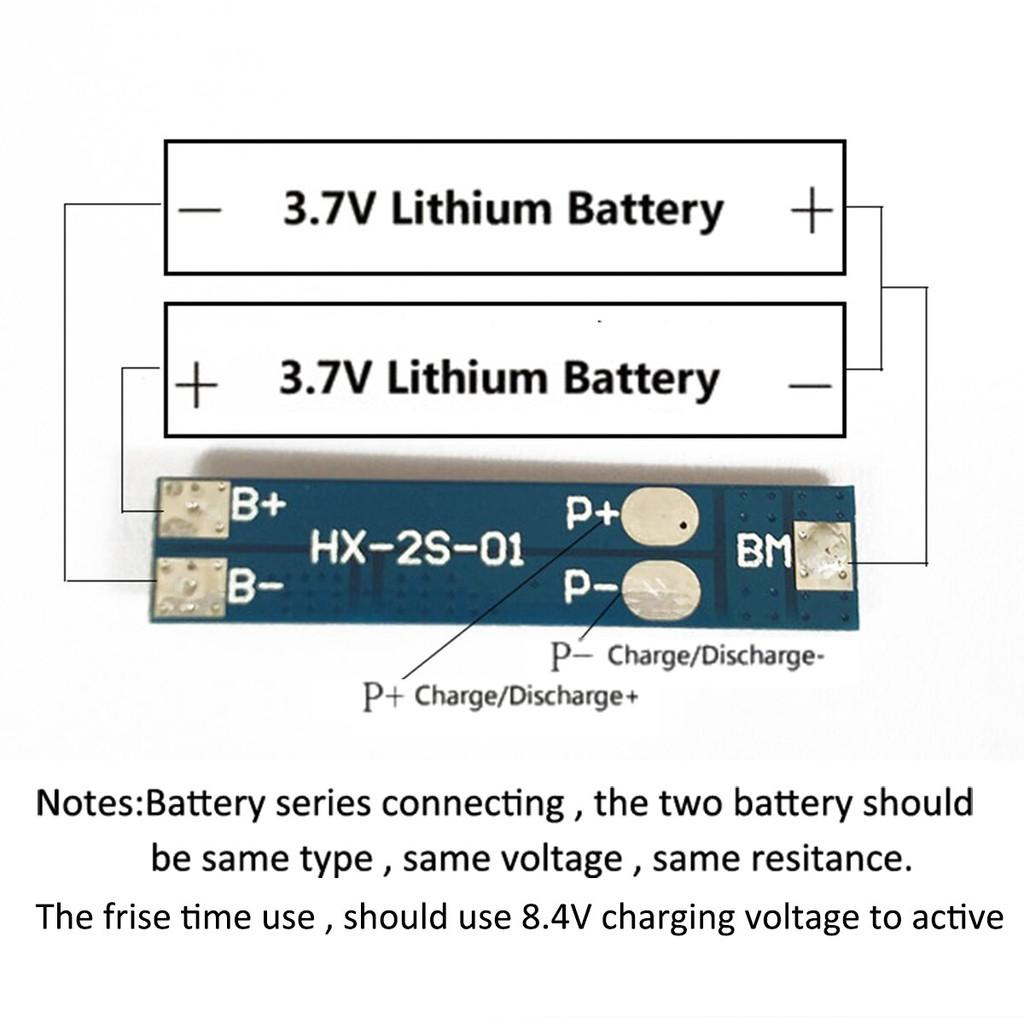 — 3.7V Lithium Battery +

+ 3.7V Lithium Battery —

B+
B-
HX-2S-01
P+
P-
BM

P— Charge/Discharge-

P+ Charge/Discharge+

Notes:Battery series connecting , the two battery should be same type , same voltage , same resitance.

The frise time use , should use 8.4V charging voltage to active