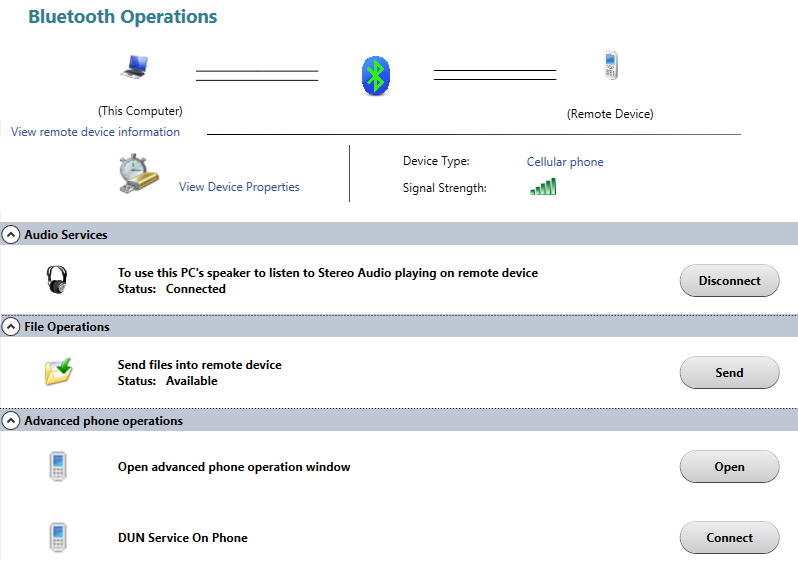 Bluetooth Operations

(This Computer)

(Remote Device)

View remote device information

View Device Properties

Device Type: Cellular phone

Signal Strength:

Audio Services

To use this PC's speaker to listen to Stereo Audio playing on remote device
Status: Connected

Disconnect

File Operations

Send files into remote device
Status: Available

Send

Advanced phone operations

Open advanced phone operation window

Open

DUN Service On Phone

Connect