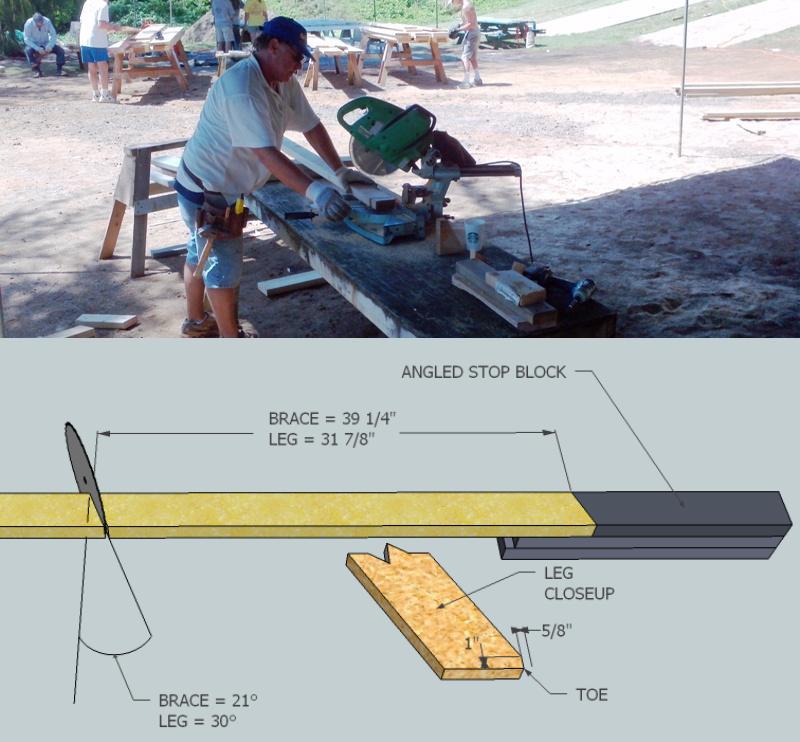 ANGLED STOP BLOCK

BRACE = 39 1/4"
LEG = 31 7/8"

LEG
CLOSEUP

5/8"

1"

TOE

BRACE = 21°
LEG = 30°