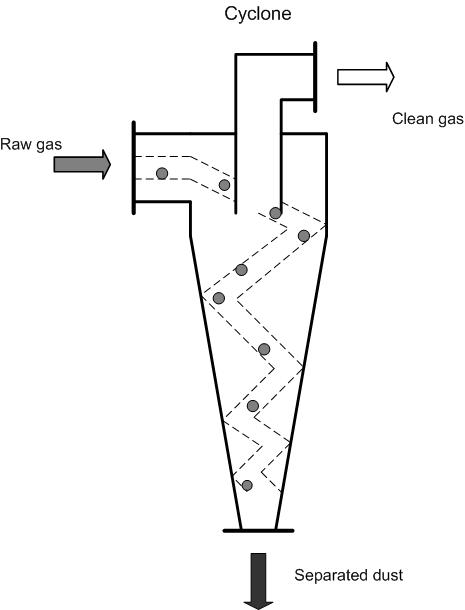 Cyclone

Clean gas

Raw gas

Separated dust