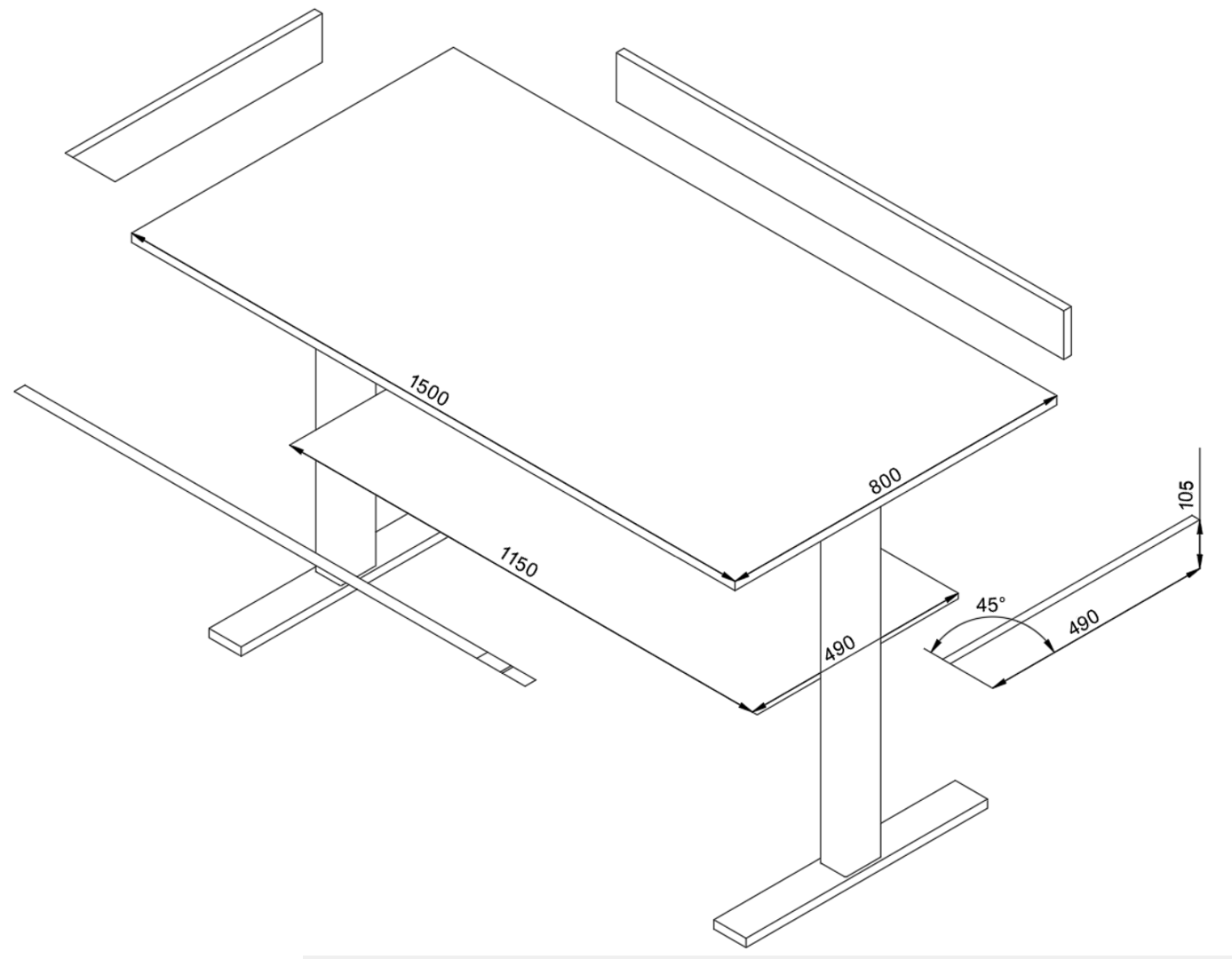 1500
800
1150
490
45°
490
105