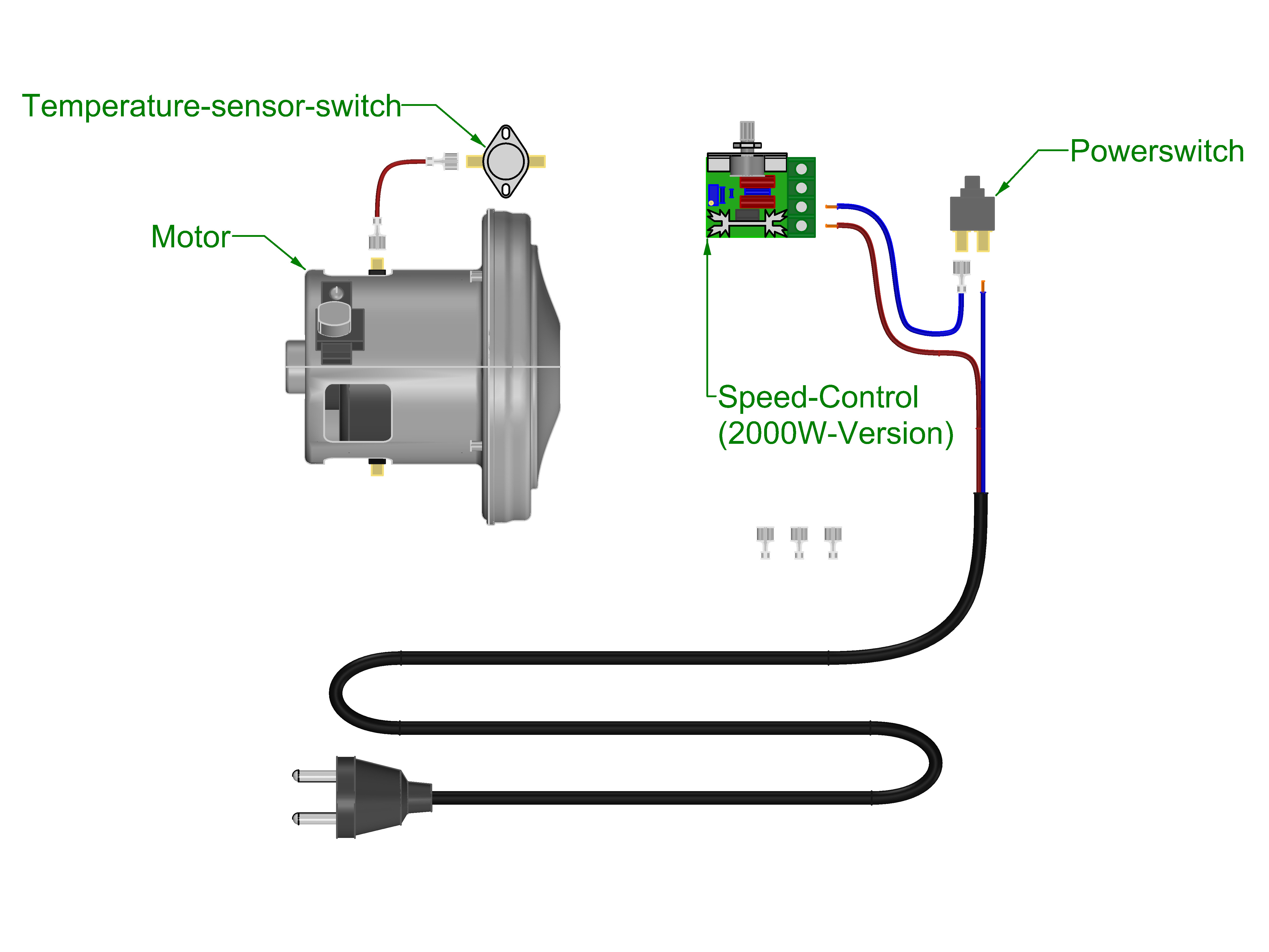 Temperature-sensor-switch

Powerswitch

Motor

Speed-Control
(2000W-Version)