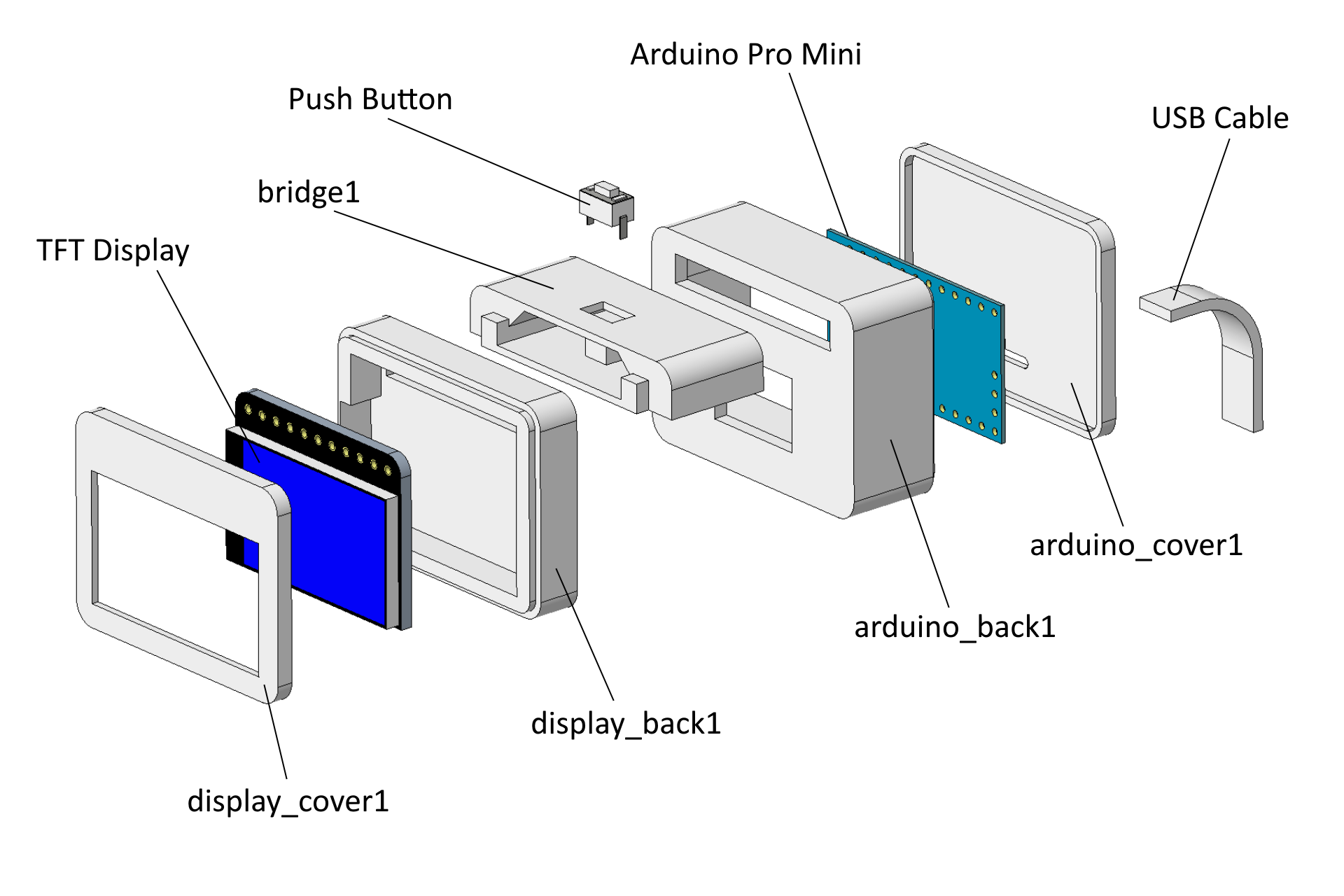 Arduino Pro Mini
Push Button
USB Cable
bridge1
TFT Display
arduino_cover1
arduino_back1
display_back1
display_cover1