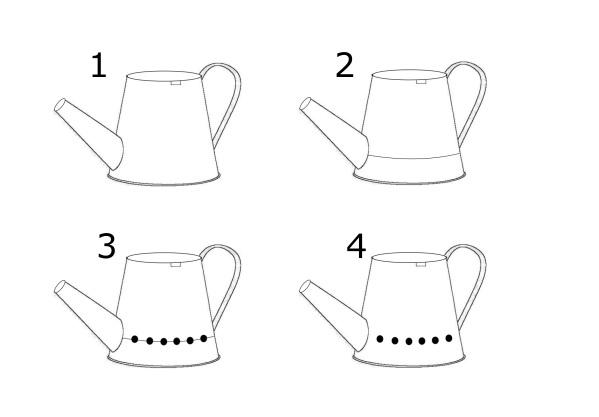 1

2

3

4