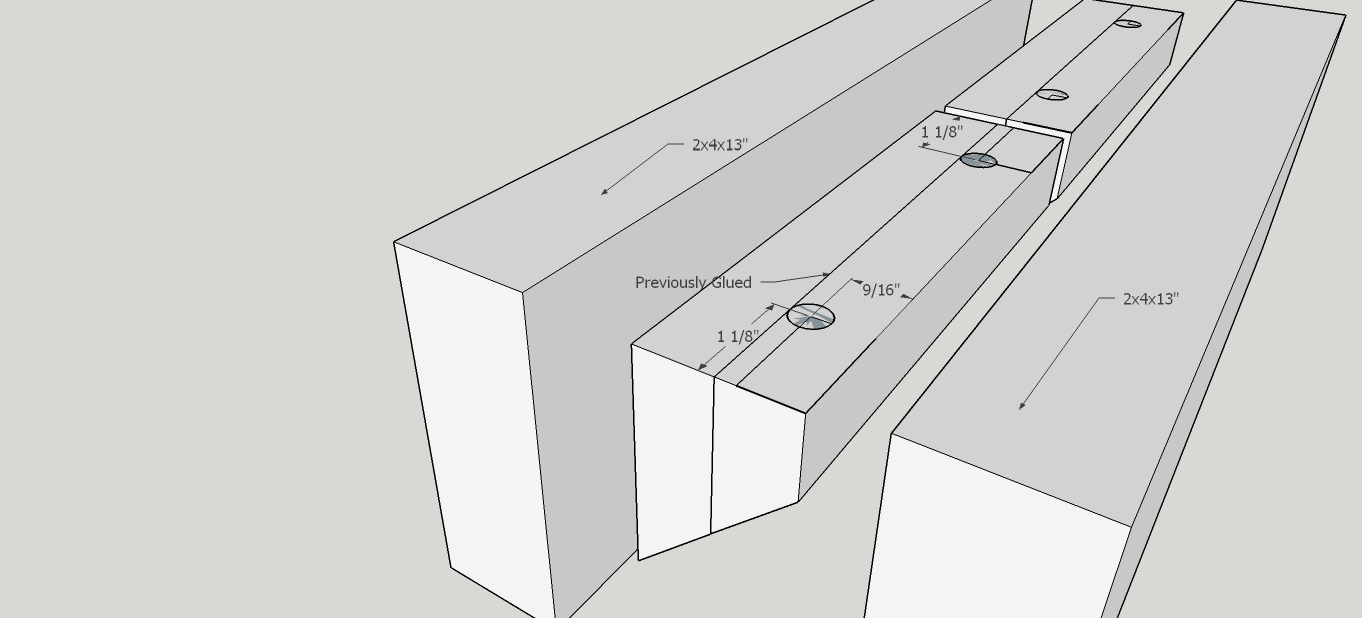 2x4x13"

1 1/8"

Previously Glued

9/16"

1 1/8"

2x4x13"