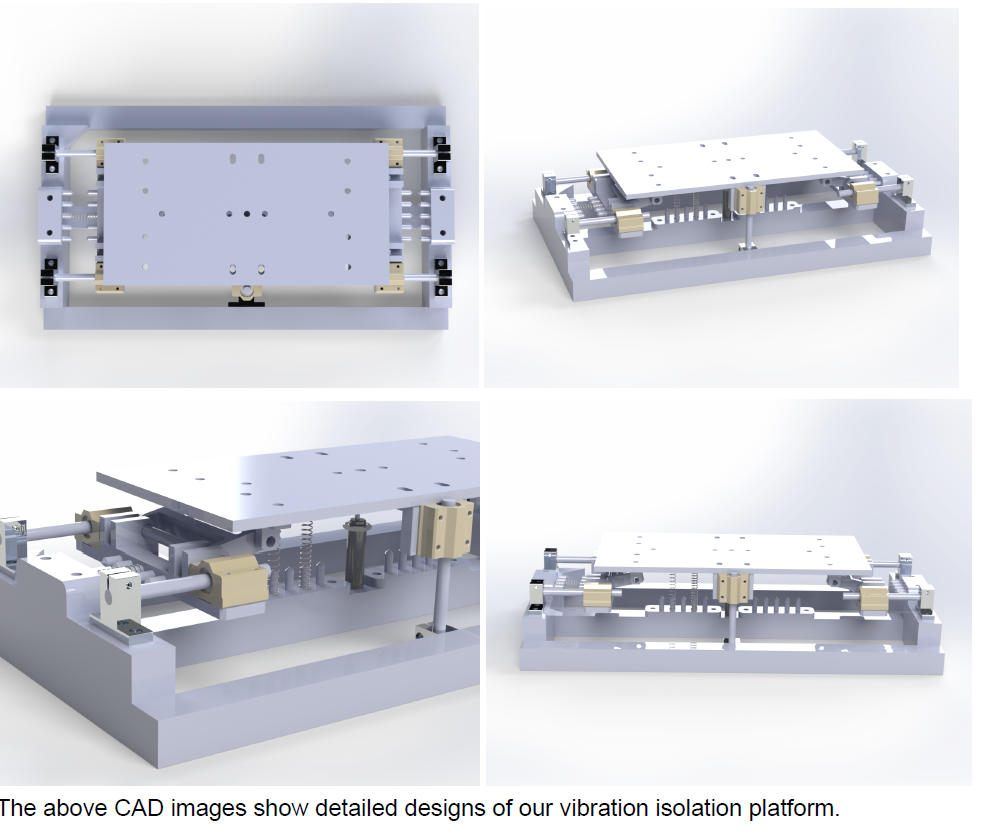 The above CAD images show detailed designs of our vibration isolation platform.