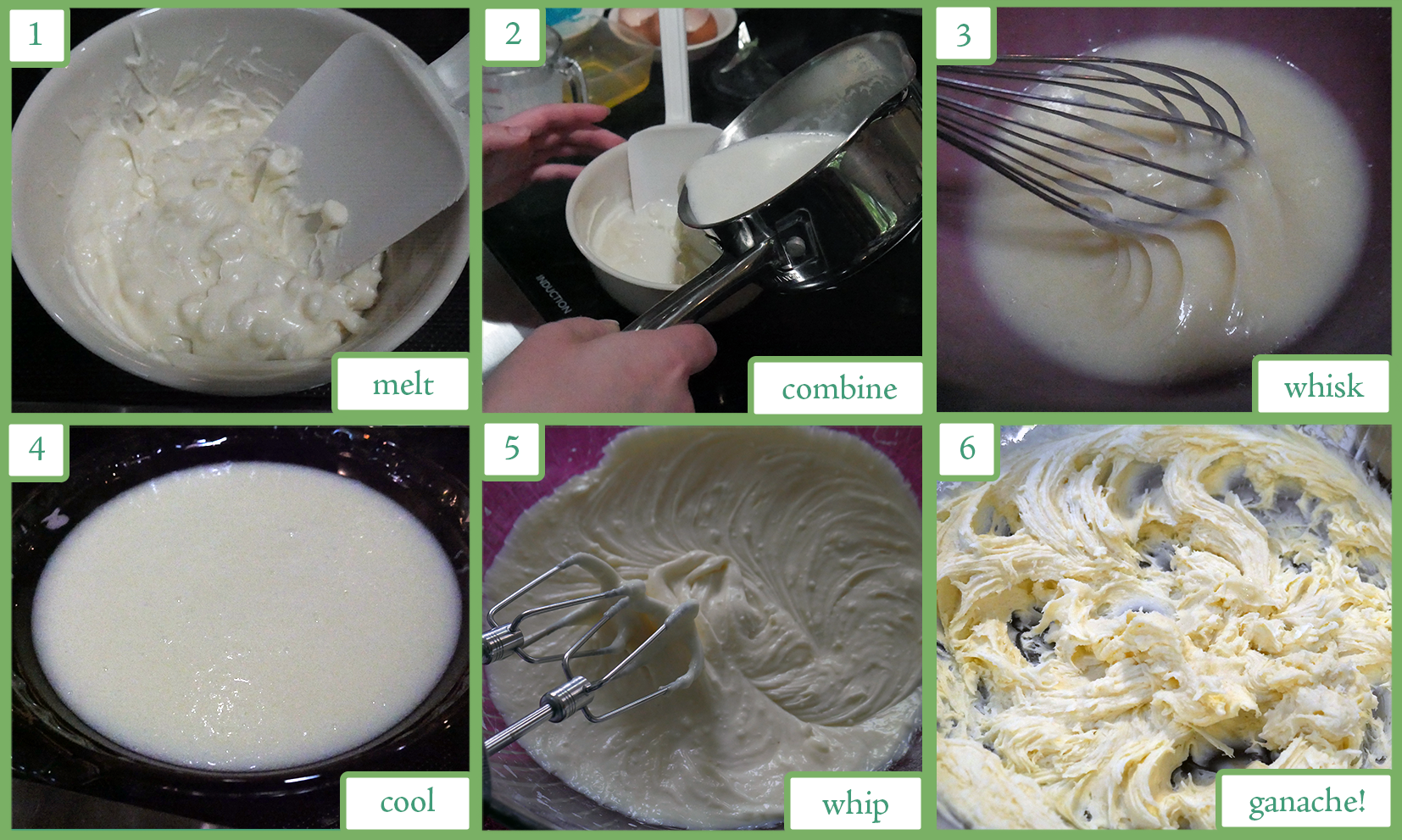 1
melt

2
INDUCTION
combine

3
whisk

4
cool

5
whip

6
ganache!