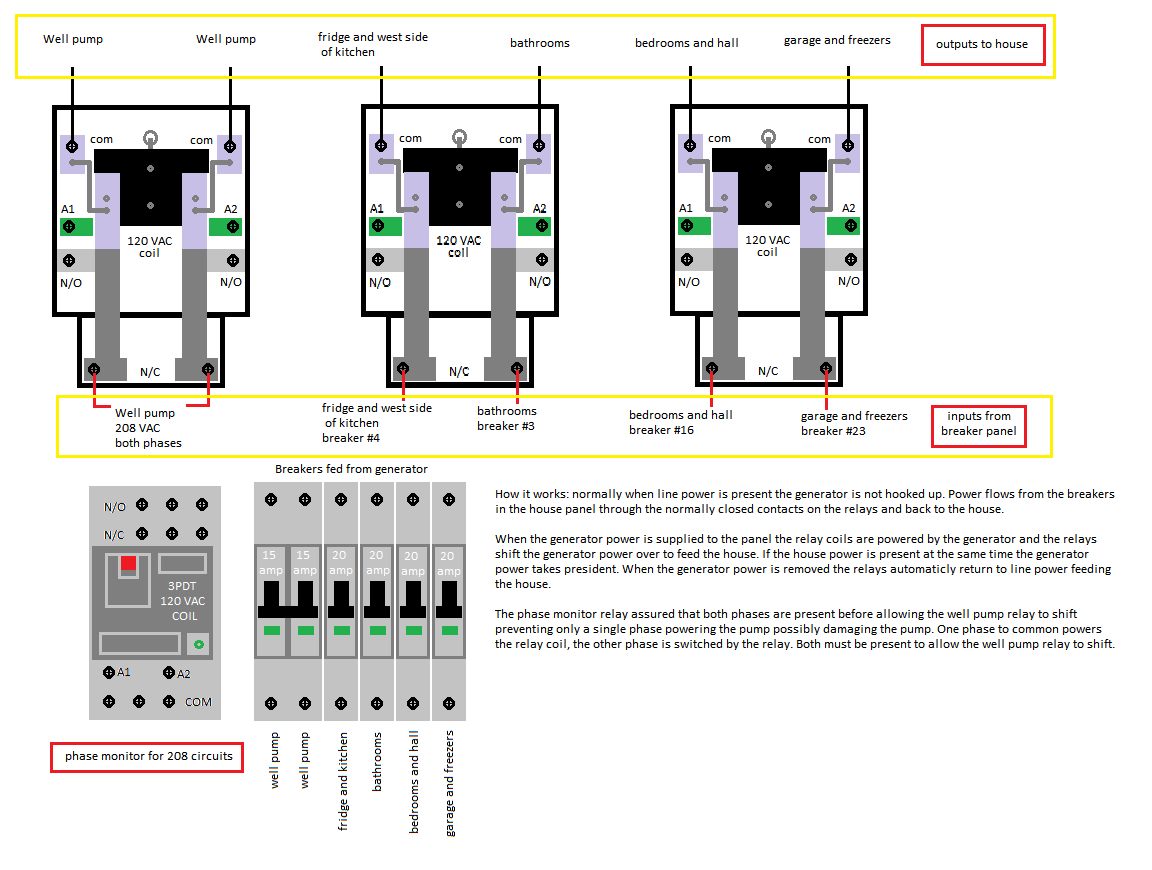 Well pump
Well pump
fridge and west side of kitchen
bathrooms
bedrooms and hall
garage and freezers
outputs to house

com
com
A1
A2
120 VAC coil
N/O
N/O
N/C

com
com
A1
A2
120 VAC coil
N/O
N/O
N/C

com
com
A1
A2
120 VAC coil
N/O
N/O
N/C

Well pump
208 VAC
both phases
fridge and west side of kitchen
breaker #4
bathrooms
breaker #3
bedrooms and hall
breaker #16
garage and freezers
breaker #23
inputs from breaker panel

Breakers fed from generator

N/O
N/C
3PDT
120 VAC
COIL
A1
A2
COM

phase monitor for 208 circuits

15 amp
15 amp
20 amp
20 amp
20 amp
20 amp

well pump
well pump
fridge and kitchen
bathrooms
bedrooms and hall
garage and freezers

How it works: normally when line power is present the generator is not hooked up. Power flows from the breakers in the house panel through the normally closed contacts on the relays and back to the house.

When the generator power is supplied to the panel the relay coils are powered by the generator and the relays shift the generator power over to feed the house. If the house power is present at the same time the generator power takes president. When the generator power is removed the relays automaticly return to line power feeding the house.

The phase monitor relay assured that both phases are present before allowing the well pump relay to shift preventing only a single phase powering the pump possibly damaging the pump. One phase to common powers the relay coil, the other phase is switched by the relay. Both must be present to allow the well pump relay to shift.