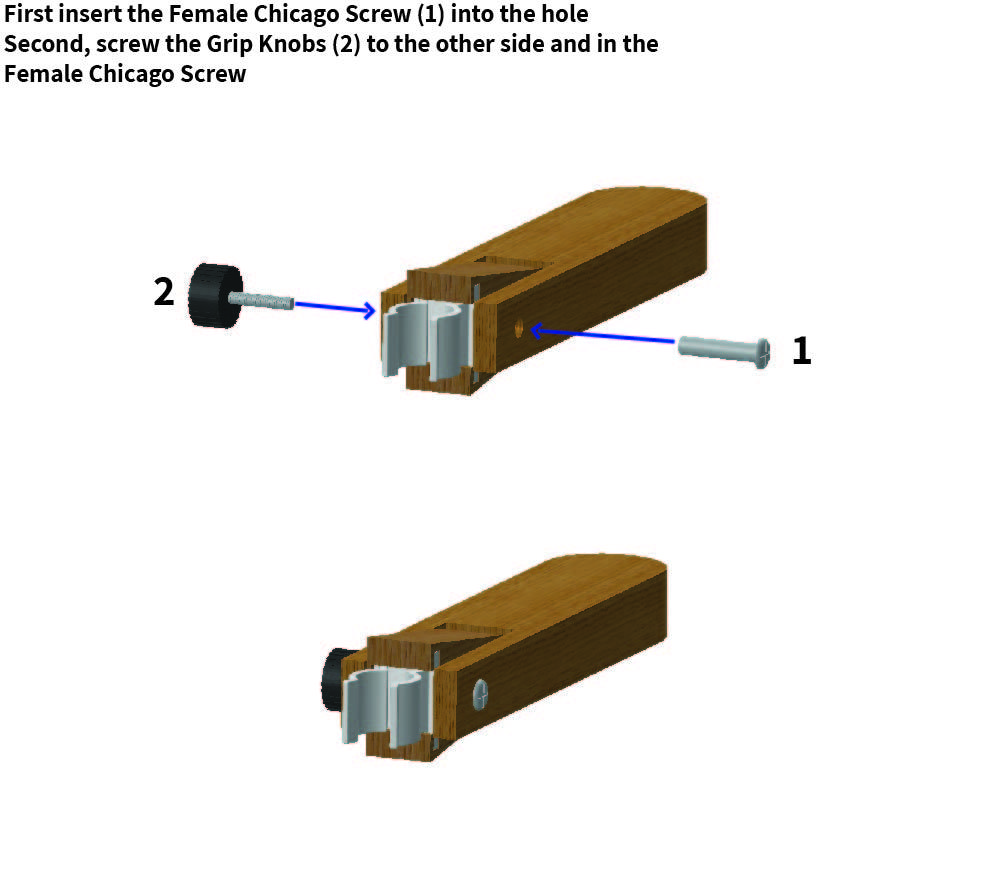 First insert the Female Chicago Screw (1) into the hole
Second, screw the Grip Knobs (2) to the other side and in the Female Chicago Screw

2

1