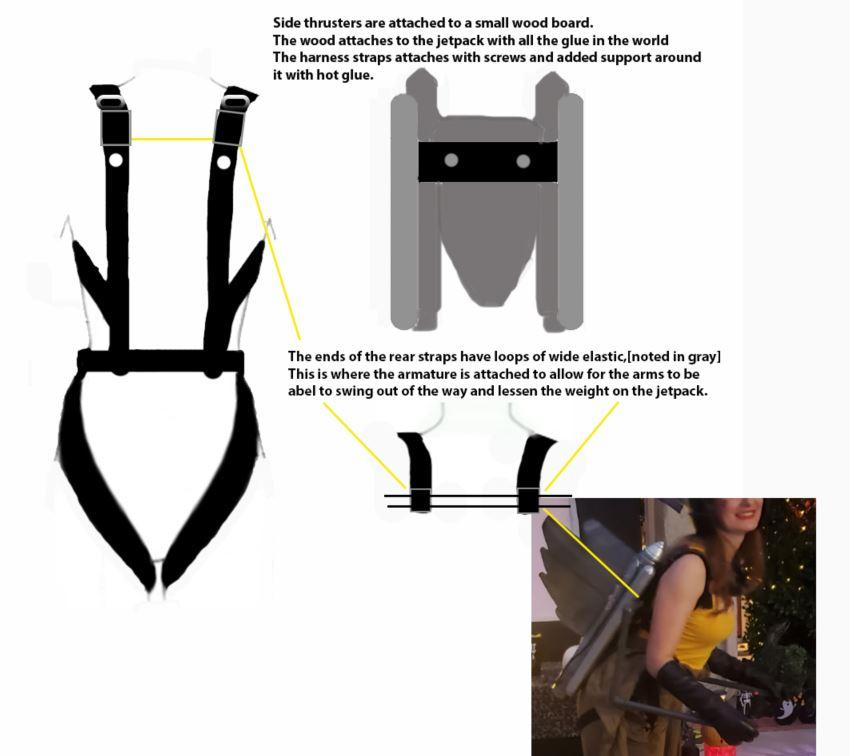 Side thrusters are attached to a small wood board.
The wood attaches to the jetpack with all the glue in the world
The harness straps attaches with screws and added support around it with hot glue.

The ends of the rear straps have loops of wide elastic,[noted in gray]
This is where the armature is attached to allow for the arms to be abel to swing out of the way and lessen the weight on the jetpack.