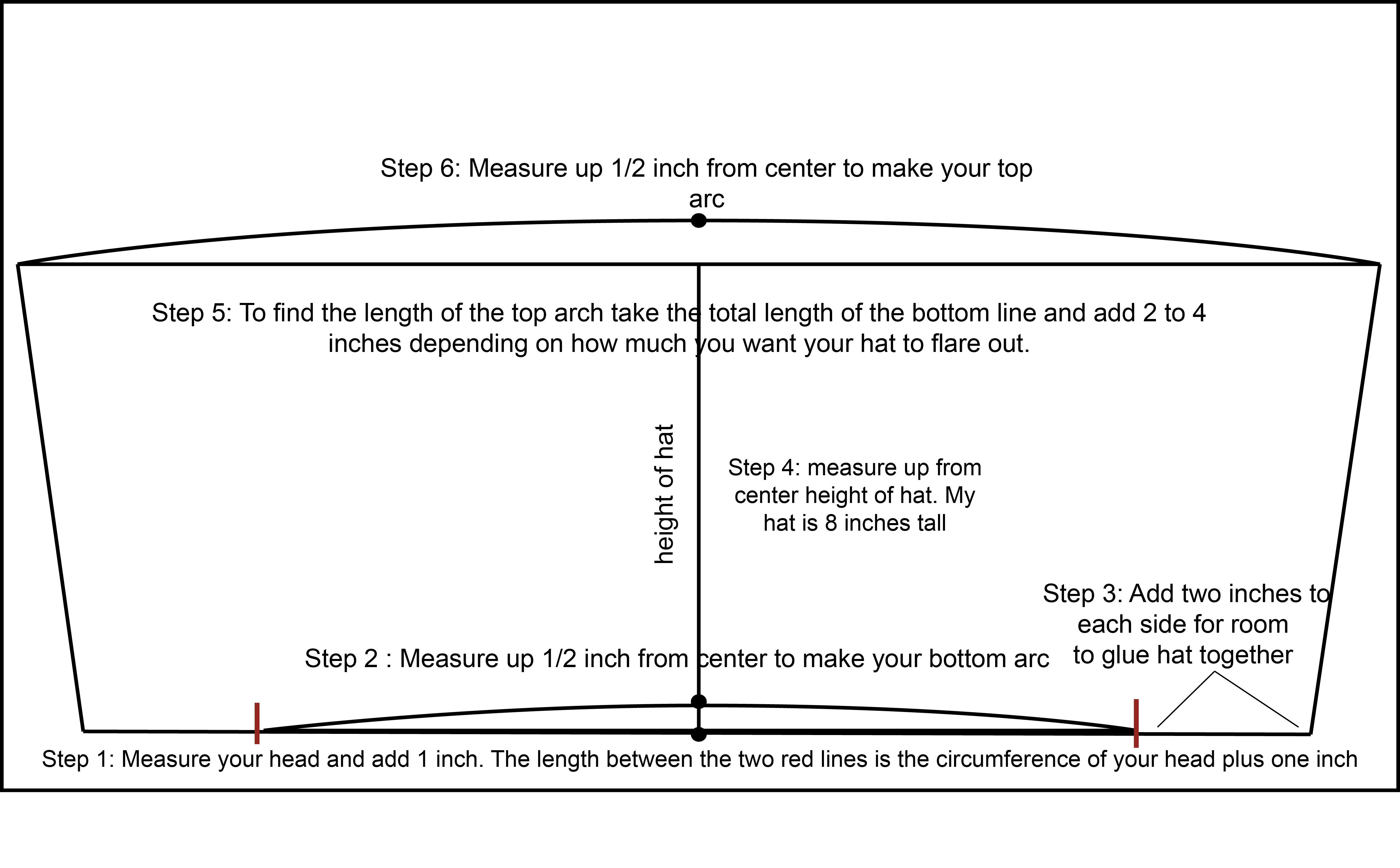 Step 6: Measure up 1/2 inch from center to make your top arc

Step 5: To find the length of the top arch take the total length of the bottom line and add 2 to 4 inches depending on how much you want your hat to flare out.

height of hat

Step 4: measure up from center height of hat. My hat is 8 inches tall

Step 3: Add two inches to each side for room to glue hat together

Step 2 : Measure up 1/2 inch from center to make your bottom arc

Step 1: Measure your head and add 1 inch. The length between the two red lines is the circumference of your head plus one inch