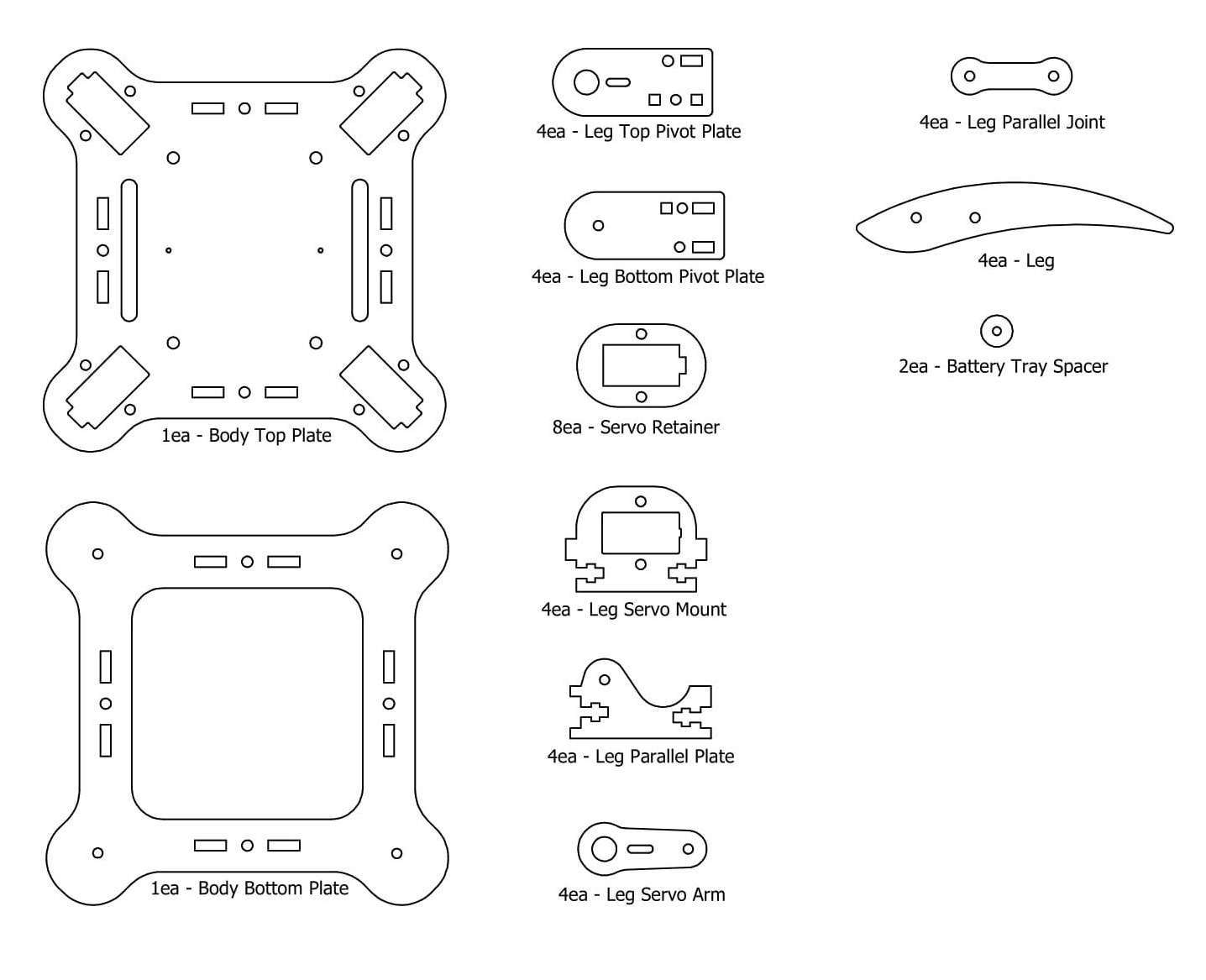 1ea - Body Top Plate

1ea - Body Bottom Plate

4ea - Leg Top Pivot Plate

4ea - Leg Bottom Pivot Plate

8ea - Servo Retainer

4ea - Leg Servo Mount

4ea - Leg Parallel Plate

4ea - Leg Servo Arm

4ea - Leg Parallel Joint

4ea - Leg

2ea - Battery Tray Spacer