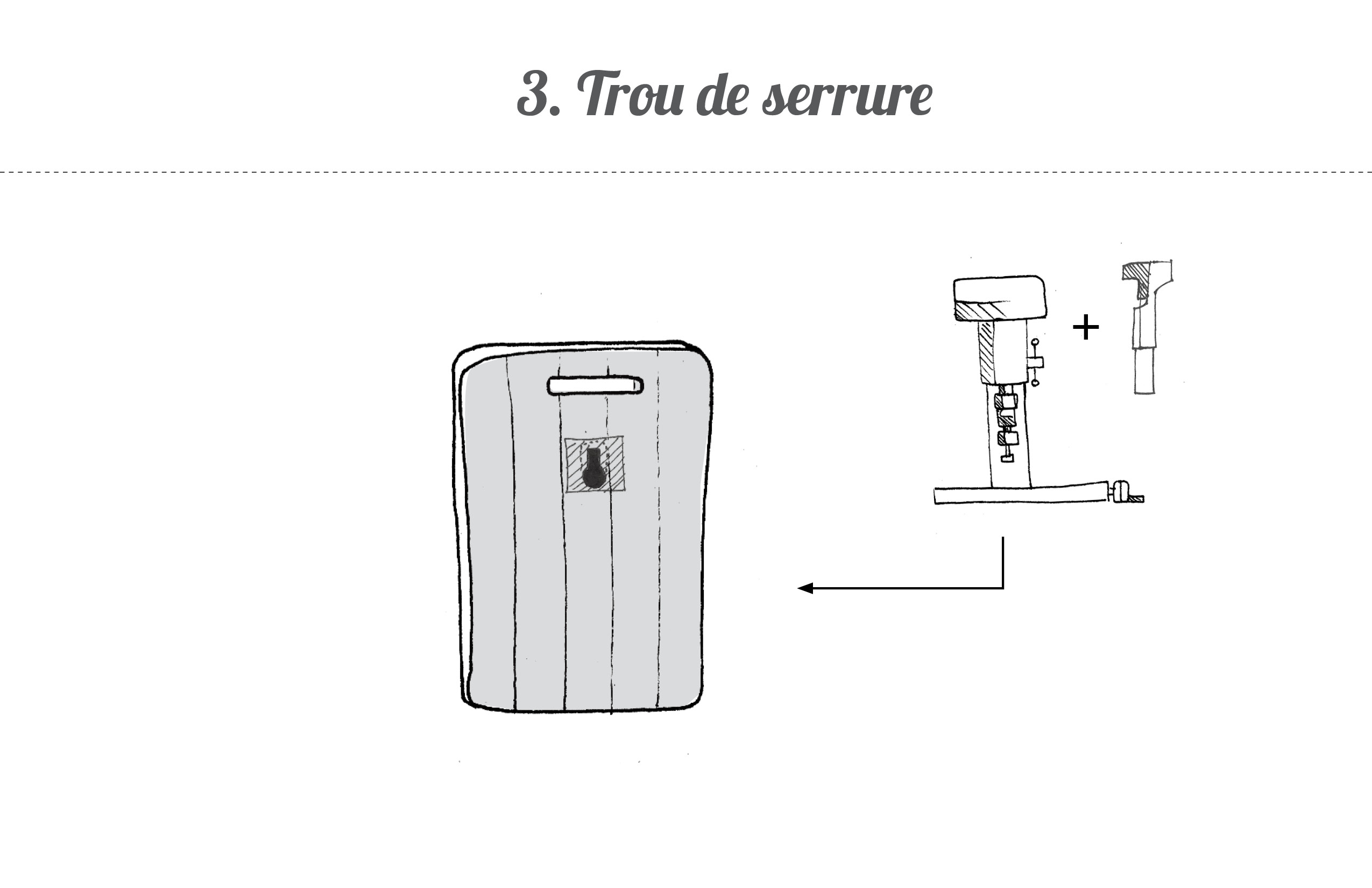 3. Trou de serrure

+