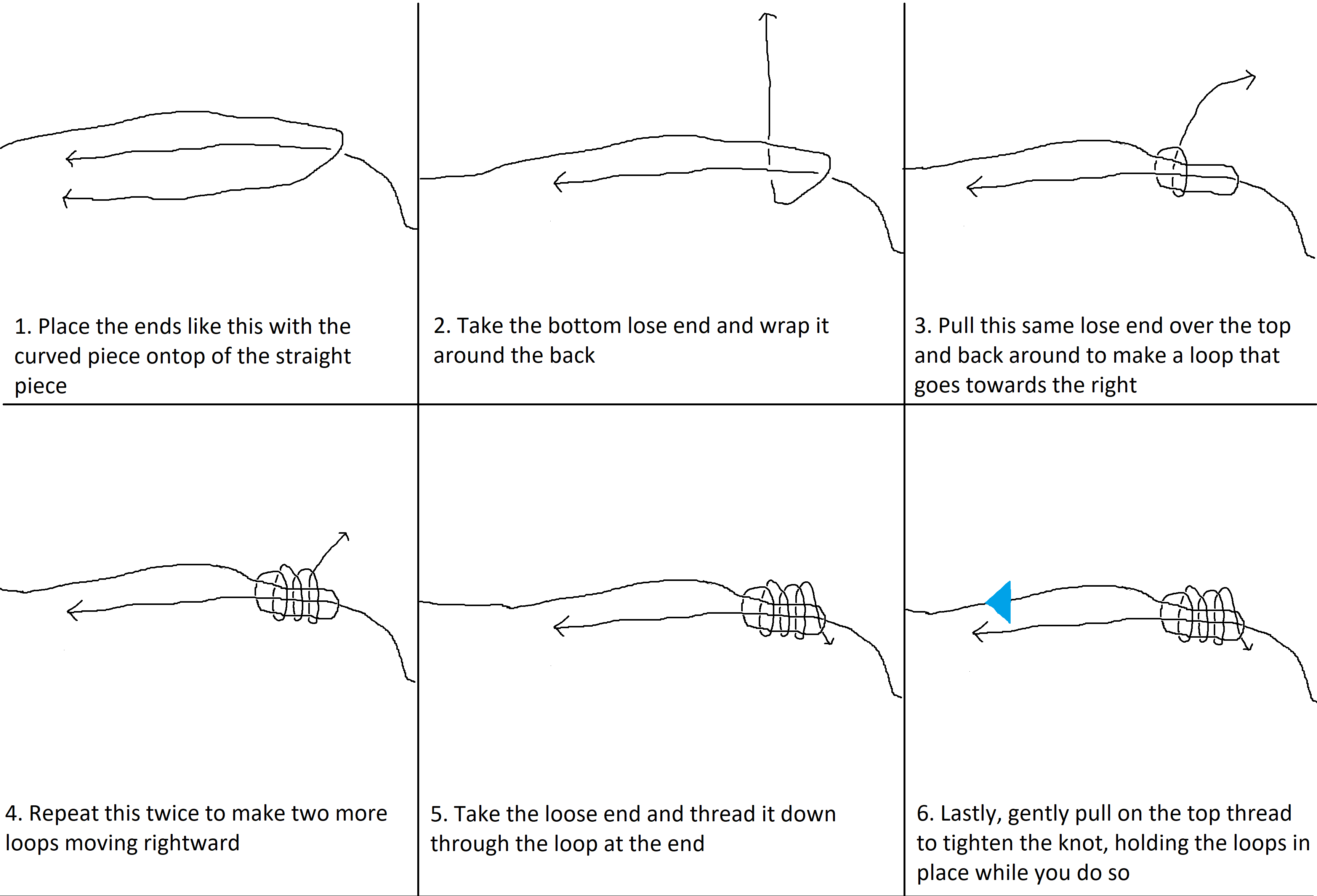 1. Place the ends like this with the curved piece ontop of the straight piece

2. Take the bottom lose end and wrap it around the back

3. Pull this same lose end over the top and back around to make a loop that goes towards the right

4. Repeat this twice to make two more loops moving rightward

5. Take the loose end and thread it down through the loop at the end

6. Lastly, gently pull on the top thread to tighten the knot, holding the loops in place while you do so