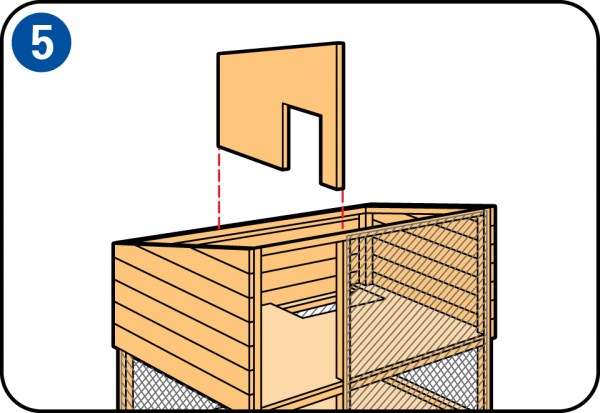 5