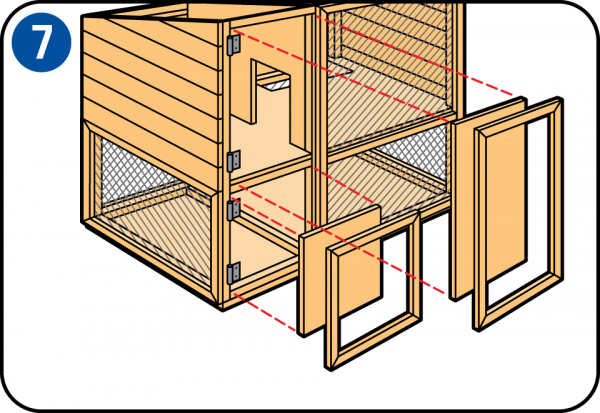 7