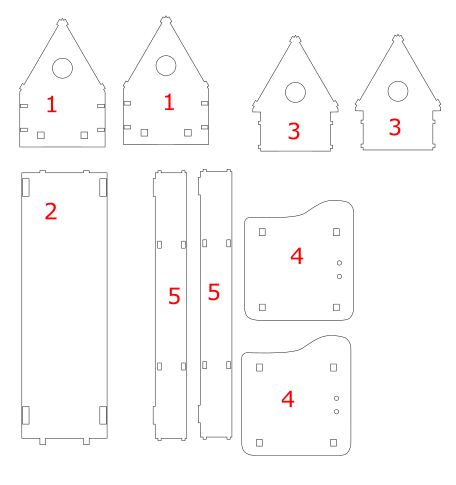 1
1
3
3
2
5
5
4
4