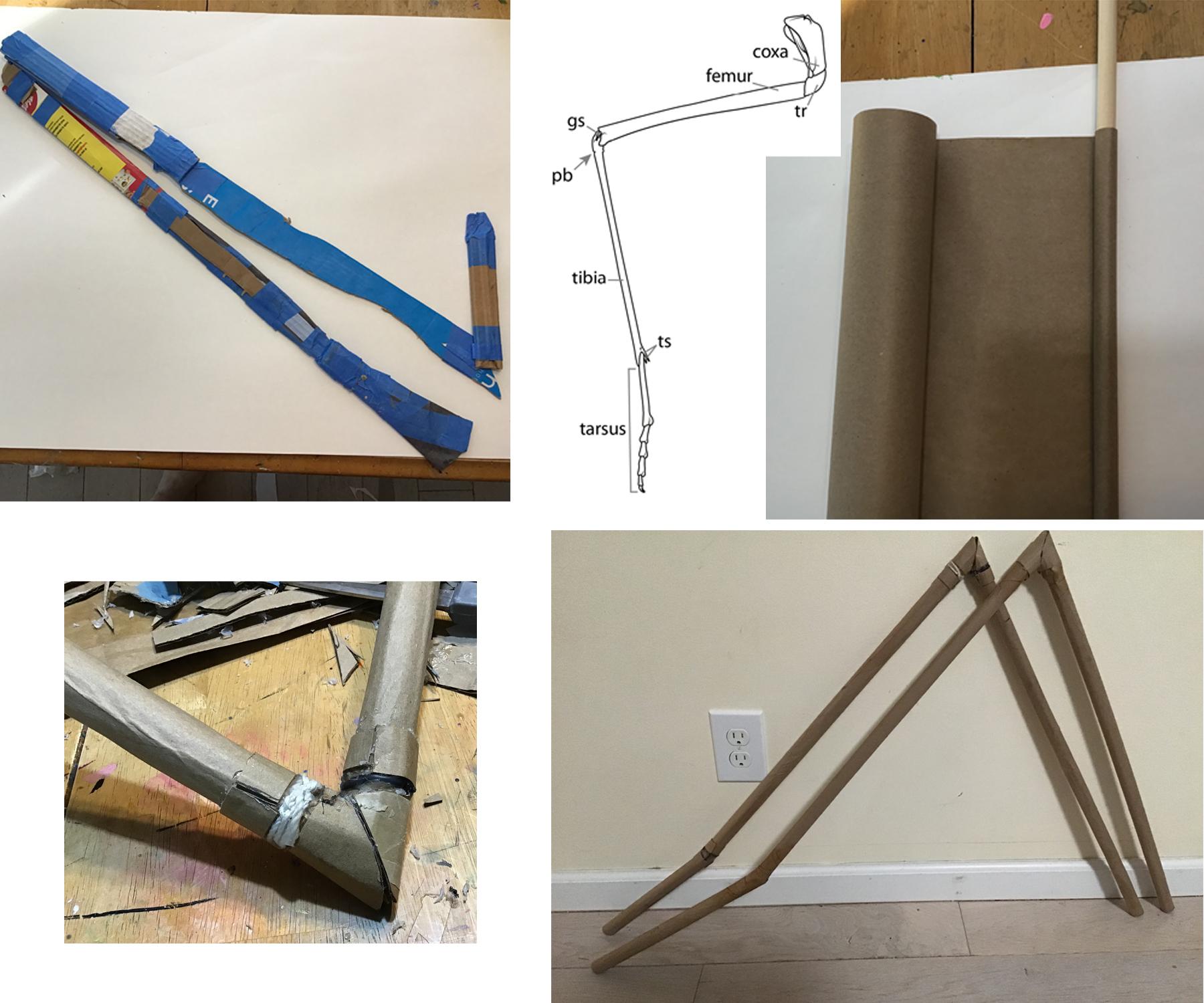 coxa
femur
tr
gs
pb
tibia
ts
tarsus