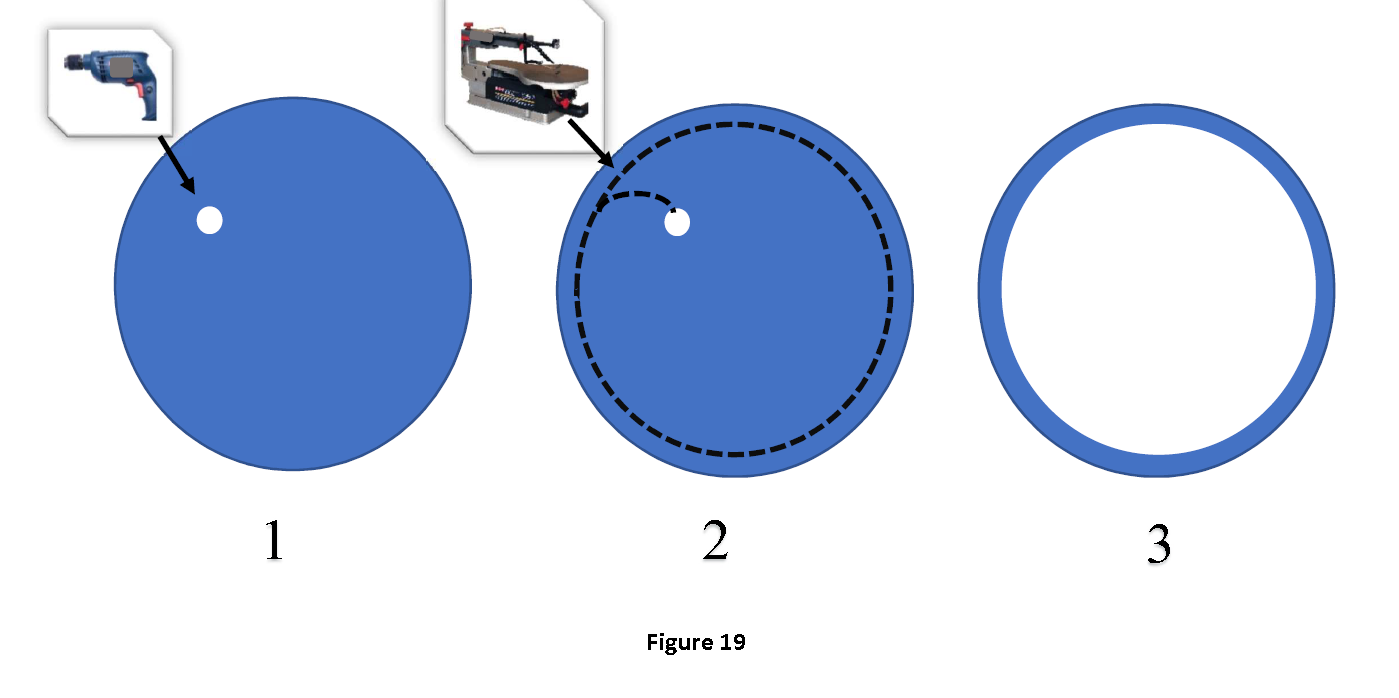 1

2

3

Figure 19