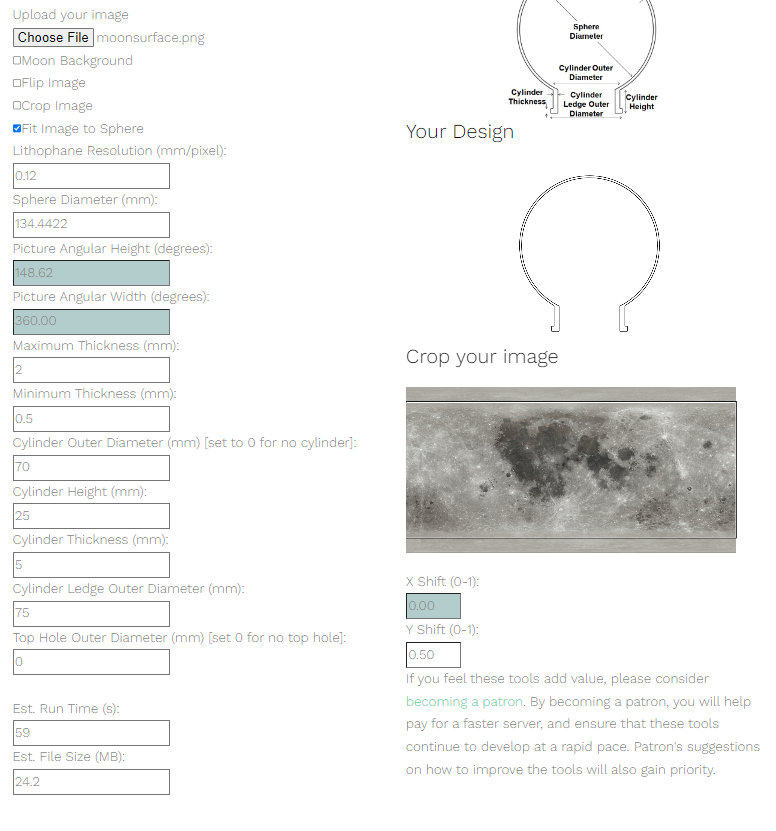 Upload your image
Choose File moonsurface.png
Moon Background
Flip Image
Crop Image
Fit Image to Sphere
Lithophane Resolution (mm/pixel):
0.12
Sphere Diameter (mm):
134.4422
Picture Angular Height (degrees):
148.62
Picture Angular Width (degrees):
360.00
Maximum Thickness (mm):
2
Minimum Thickness (mm):
0.5
Cylinder Outer Diameter (mm) [set to 0 for no cylinder]:
70
Cylinder Height (mm):
25
Cylinder Thickness (mm):
5
Cylinder Ledge Outer Diameter (mm):
75
Top Hole Outer Diameter (mm) [set 0 for no top hole]:
0

Est. Run Time (s):
59
Est. File Size (MB):
24.2

Sphere Diameter
Cylinder Outer Diameter
Cylinder Thickness
Cylinder Ledge Outer Diameter
Cylinder Height

Your Design

Crop your image

X Shift (0-1):
0.00
Y Shift (0-1):
0.50
If you feel these tools add value, please consider becoming a patron. By becoming a patron, you will help pay for a faster server, and ensure that these tools continue to develop at a rapid pace. Patron's suggestions on how to improve the tools will also gain priority.