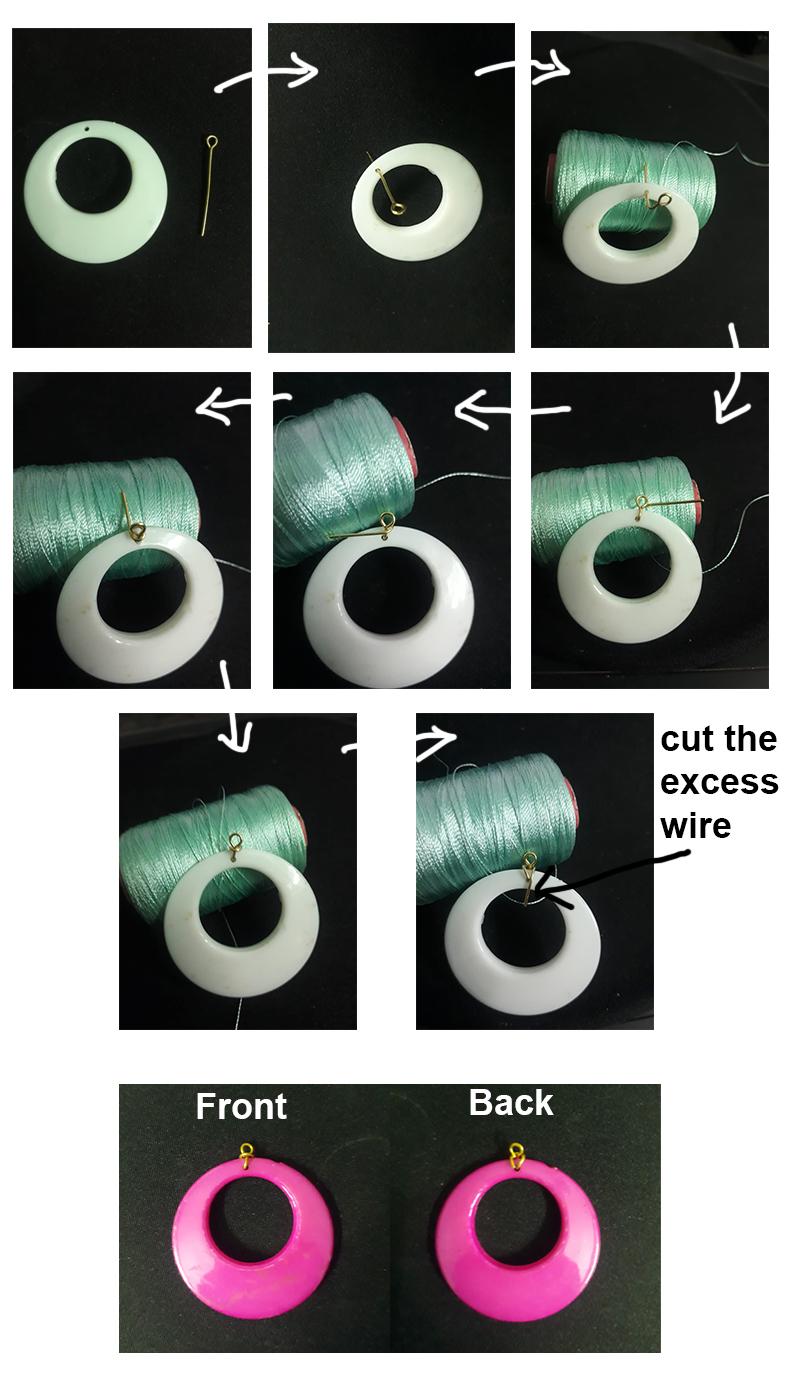 cut the excess wire

Front

Back